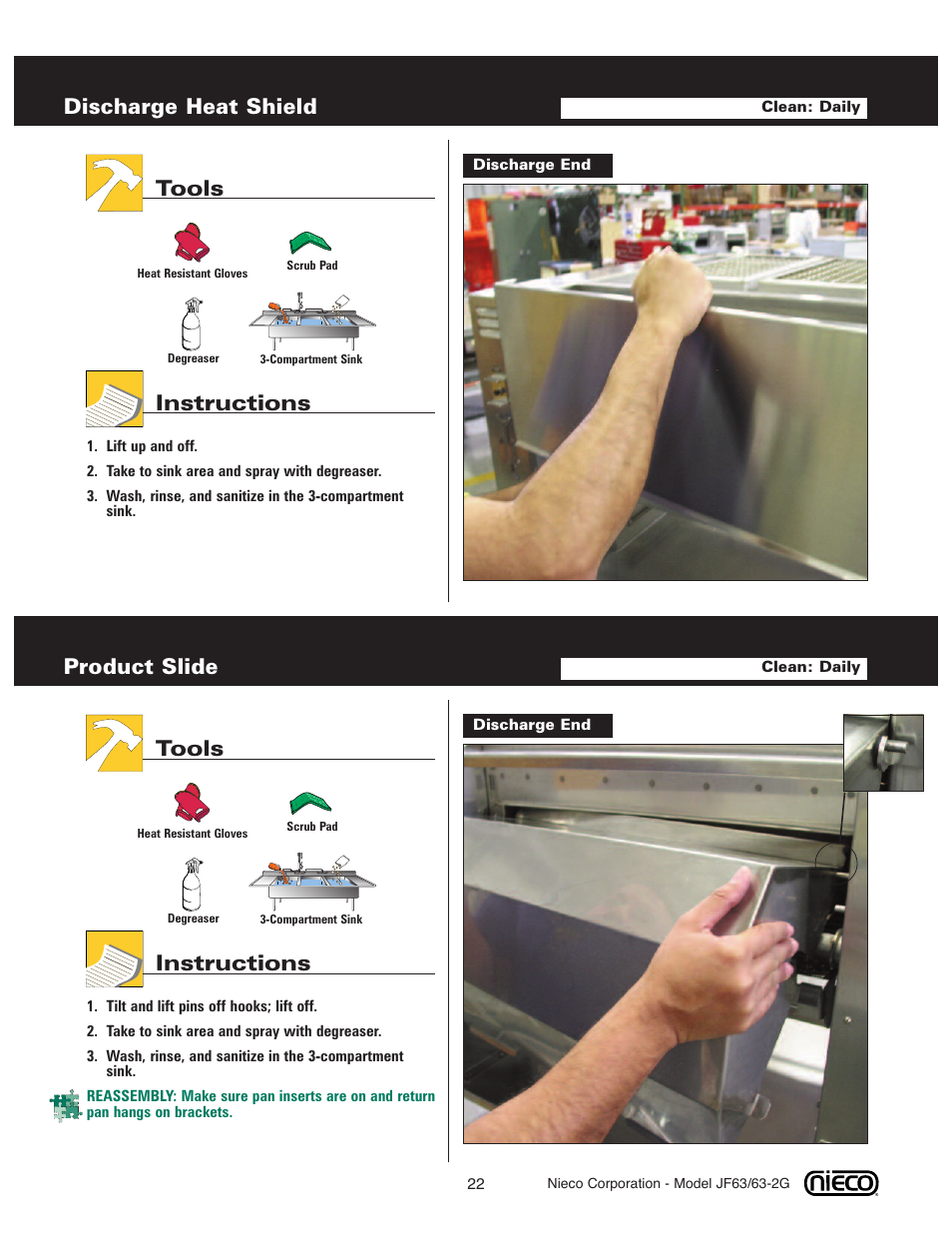 Discharge Heat Shield

Clean: Daily

Tools

Heat Resistant Gloves

Scrub Pad

Degreaser

3-Compartment Sink

Instructions

1. Lift up and off.

2. Take to sink area and spray with degreaser.

3. Wash, rinse, and sanitize in the 3-compartment sink.

Discharge End

Product Slide

Clean: Daily

Tools

Heat Resistant Gloves

Scrub Pad

Degreaser

3-Compartment Sink

Instructions

1. Tilt and lift pins off hooks; lift off.

2. Take to sink area and spray with degreaser.

3. Wash, rinse, and sanitize in the 3-compartment sink.

REASSEMBLY: Make sure pan inserts are on and return pan hangs on brackets.

Discharge End

22

Nieco Corporation - Model JF63/63-2G

nieco