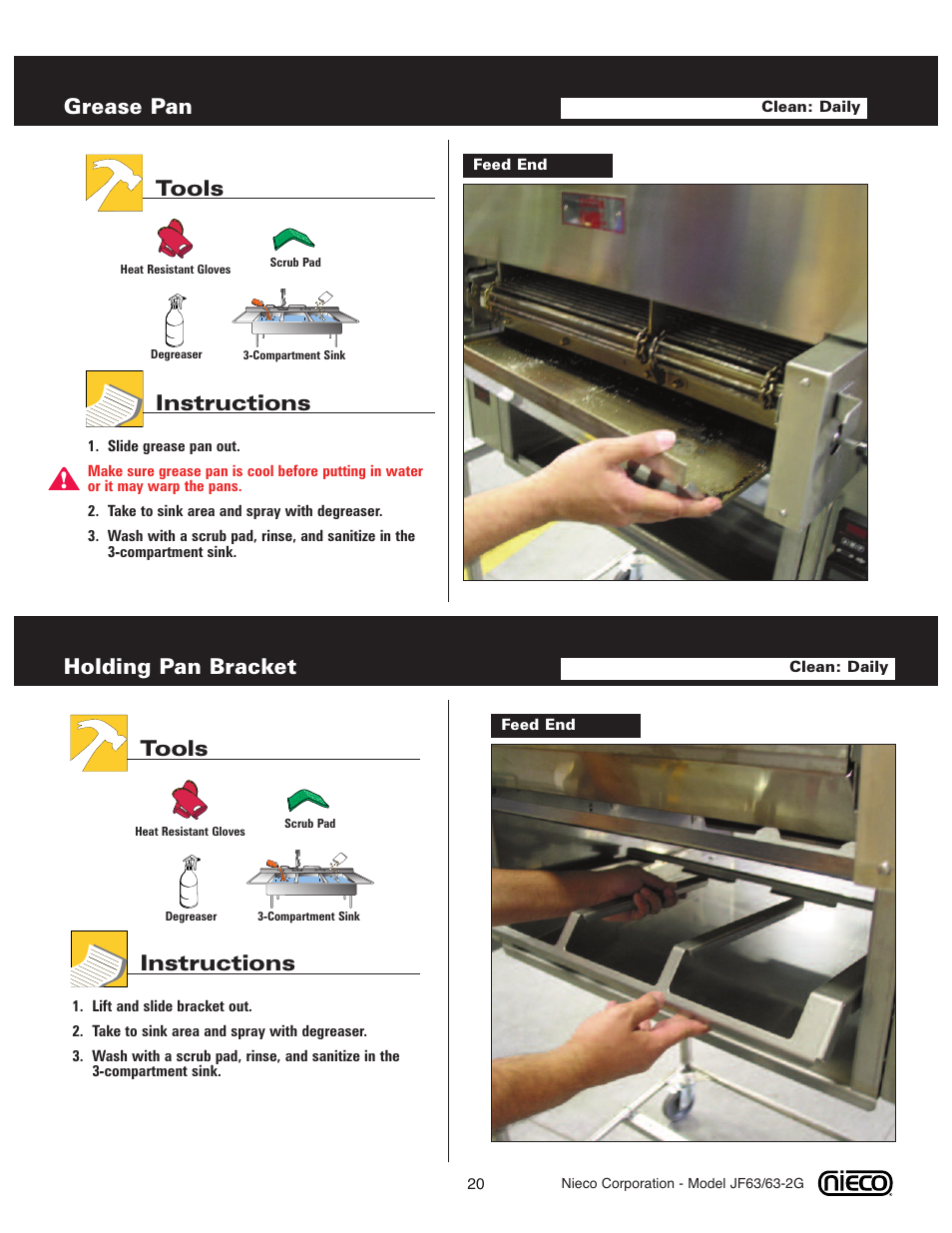 Grease Pan

Clean: Daily

Tools

Heat Resistant Gloves

Scrub Pad

Degreaser

3-Compartment Sink

Instructions

1. Slide grease pan out.

Make sure grease pan is cool before putting in water or it may warp the pans.

2. Take to sink area and spray with degreaser.

3. Wash with a scrub pad, rinse, and sanitize in the 3-compartment sink.

Feed End

Holding Pan Bracket

Clean: Daily

Tools

Heat Resistant Gloves

Scrub Pad

Degreaser

3-Compartment Sink

Instructions

1. Lift and slide bracket out.

2. Take to sink area and spray with degreaser.

3. Wash with a scrub pad, rinse, and sanitize in the 3-compartment sink.

Feed End

20

Nieco Corporation - Model JF63/63-2G

nieco