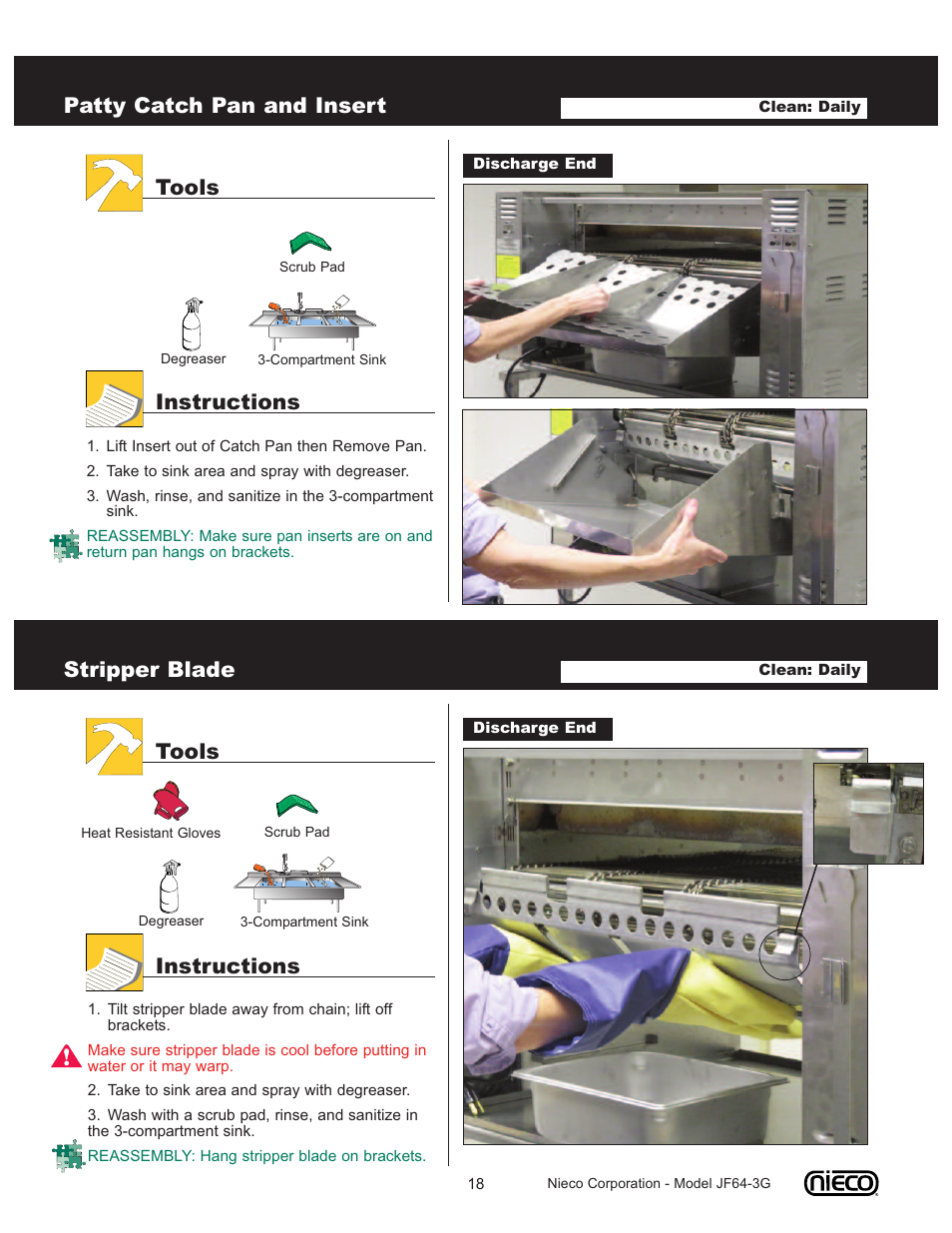 Patty Catch Pan and Insert

Clean: Daily

Tools

Scrub Pad

Degreaser

3-Compartment Sink

Instructions

1. Lift Insert out of Catch Pan then Remove Pan.

2. Take to sink area and spray with degreaser.

3. Wash, rinse, and sanitize in the 3-compartment sink.

REASSEMBLY: Make sure pan inserts are on and return pan hangs on brackets.

Discharge End

Stripper Blade

Clean: Daily

Tools

Heat Resistant Gloves

Scrub Pad

Degreaser

3-Compartment Sink

Instructions

1. Tilt stripper blade away from chain; lift off brackets.

Make sure stripper blade is cool before putting in water or it may warp.

2. Take to sink area and spray with degreaser.

3. Wash with a scrub pad, rinse, and sanitize in the 3-compartment sink.

REASSEMBLY: Hang stripper blade on brackets.

Discharge End

18

Nieco Corporation - Model JF64-3G

nieco