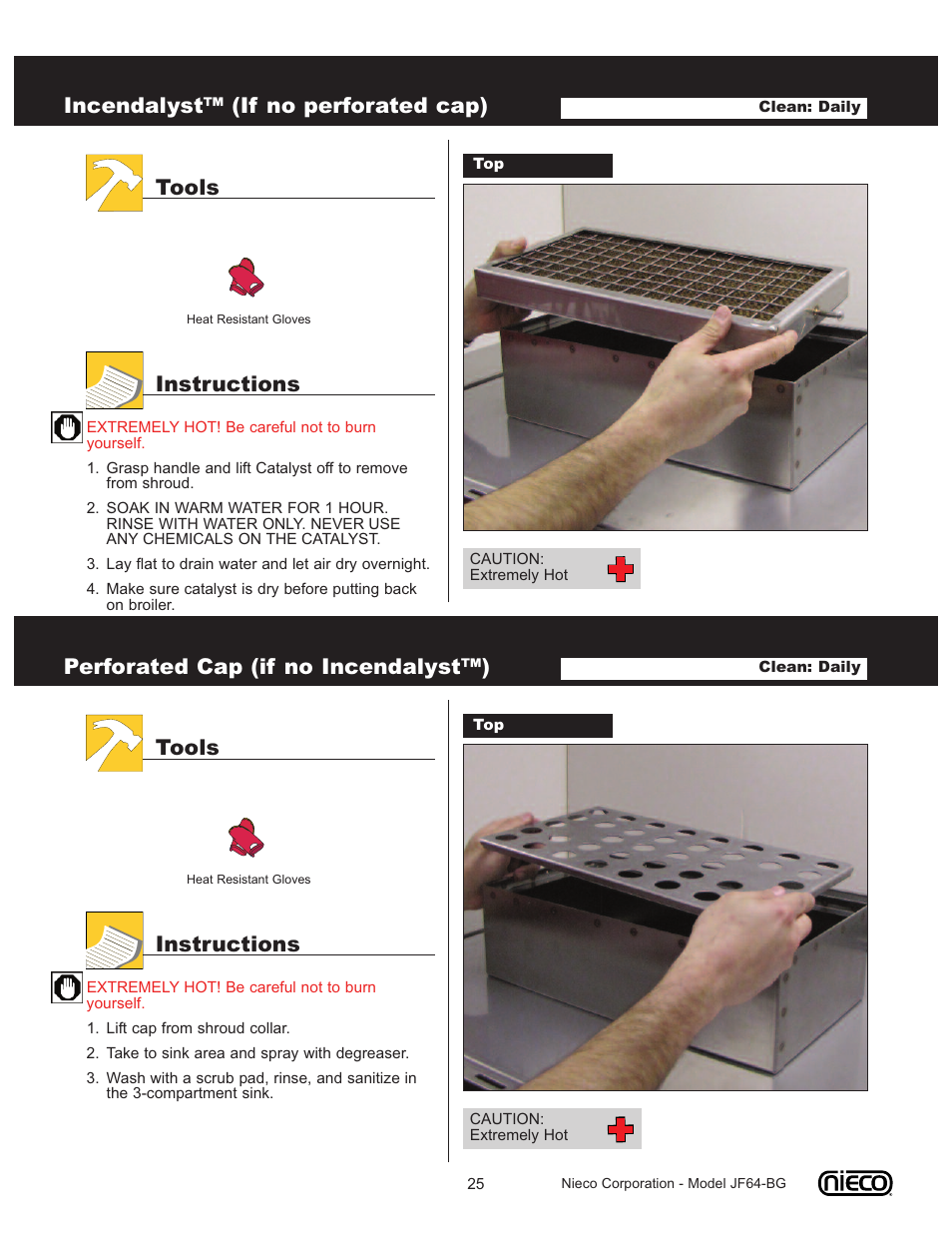 Incendalyst™ (If no perforated cap)

Clean: Daily

Tools

Heat Resistant Gloves

Instructions

EXTREMELY HOT! Be careful not to burn yourself.

1. Grasp handle and lift Catalyst off to remove from shroud.
2. SOAK IN WARM WATER FOR 1 HOUR. RINSE WITH WATER ONLY. NEVER USE ANY CHEMICALS ON THE CATALYST.
3. Lay flat to drain water and let air dry overnight.
4. Make sure catalyst is dry before putting back on broiler.

Top

CAUTION: Extremely Hot

Perforated Cap (if no Incendalyst™)

Clean: Daily

Tools

Heat Resistant Gloves

Instructions

EXTREMELY HOT! Be careful not to burn yourself.

1. Lift cap from shroud collar.
2. Take to sink area and spray with degreaser.
3. Wash with a scrub pad, rinse, and sanitize in the 3-compartment sink.

Top

CAUTION: Extremely Hot

25 Nieco Corporation - Model JF64-BG nieco