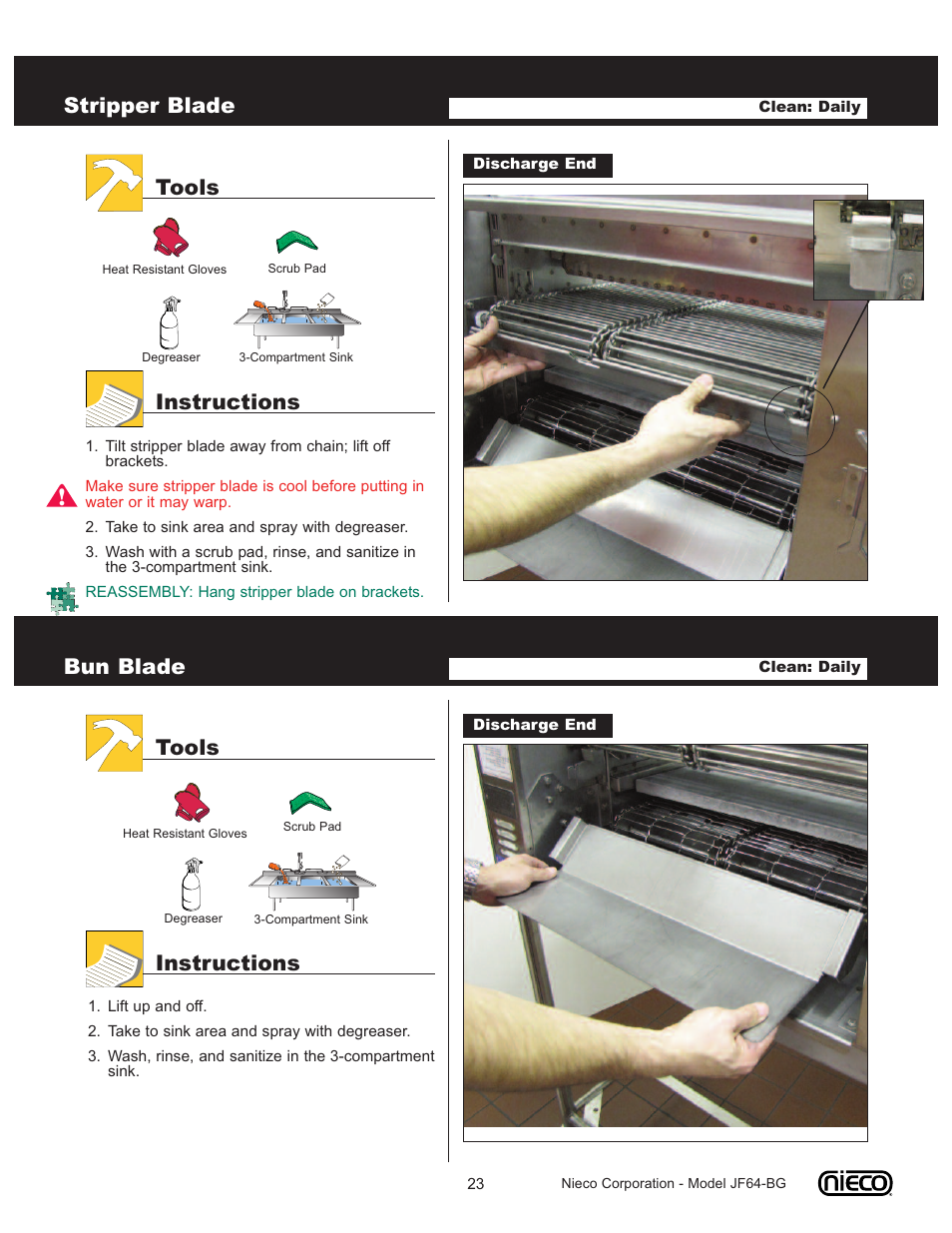 Stripper Blade

Clean: Daily

Tools

Heat Resistant Gloves

Scrub Pad

Degreaser

3-Compartment Sink

Instructions

1. Tilt stripper blade away from chain; lift off brackets.

Make sure stripper blade is cool before putting in water or it may warp.

2. Take to sink area and spray with degreaser.

3. Wash with a scrub pad, rinse, and sanitize in the 3-compartment sink.

REASSEMBLY: Hang stripper blade on brackets.

Discharge End

Bun Blade

Clean: Daily

Tools

Heat Resistant Gloves

Scrub Pad

Degreaser

3-Compartment Sink

Instructions

1. Lift up and off.

2. Take to sink area and spray with degreaser.

3. Wash, rinse, and sanitize in the 3-compartment sink.

Discharge End

23

Nieco Corporation - Model JF64-BG

nieco