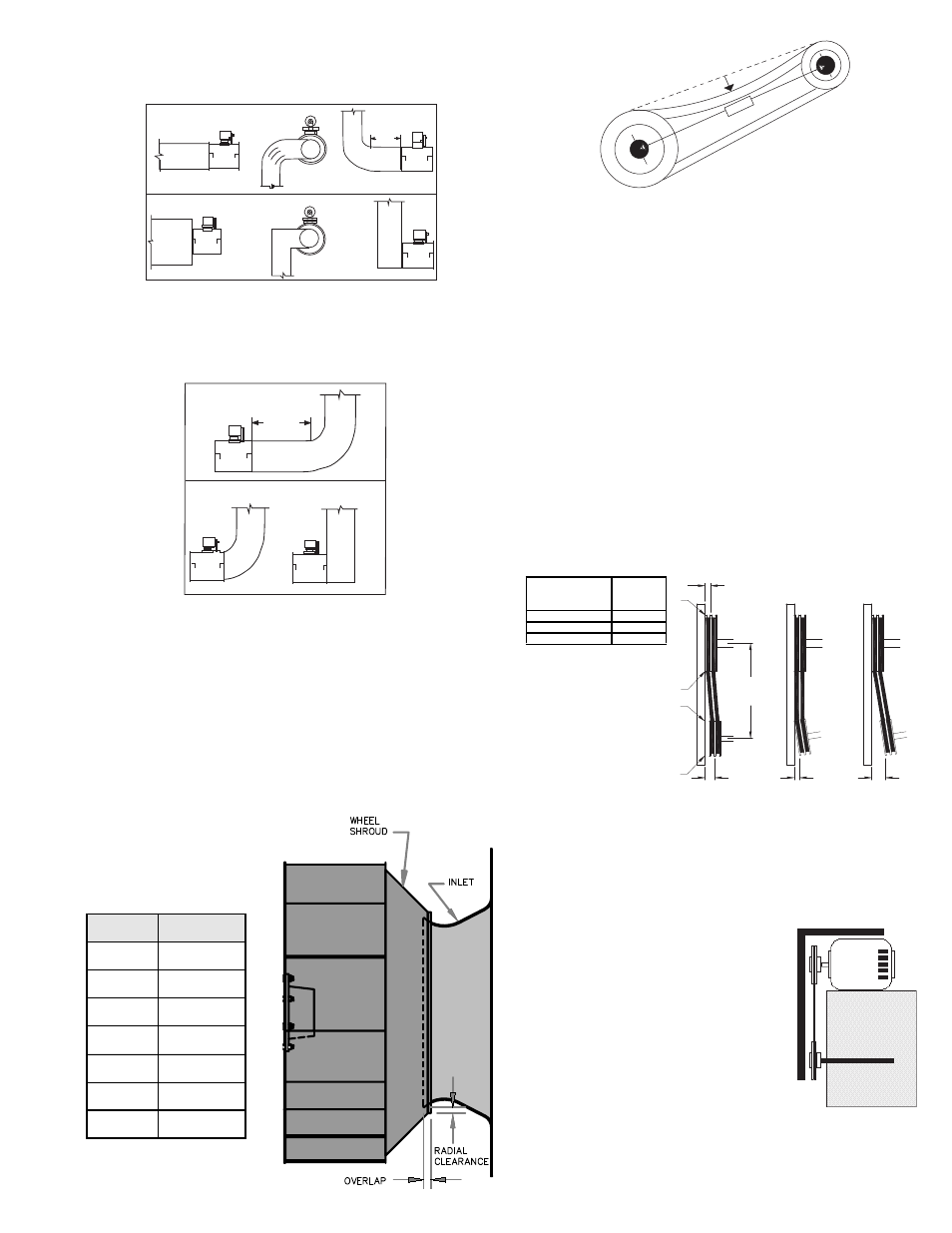 WHEEL SHROUD

INLET

RADIAL CLEARANCE

OVERLAP