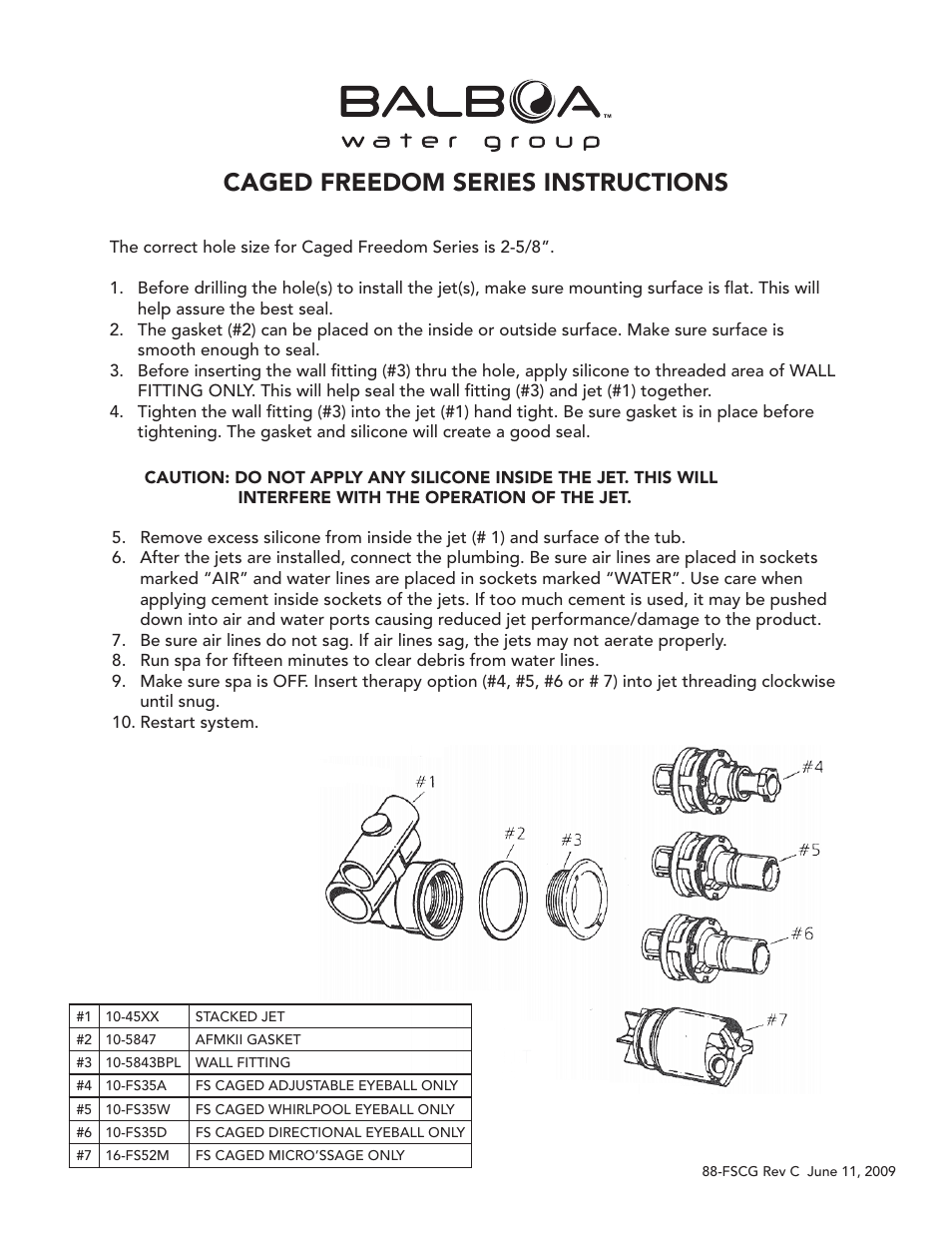 BALBOA™
water group

CAGED FREEDOM SERIES INSTRUCTIONS

The correct hole size for Caged Freedom Series is 2-5/8".

1. Before drilling the hole(s) to install the jet(s), make sure mounting surface is flat. This will help assure the best seal.
2. The gasket (#2) can be placed on the inside or outside surface. Make sure surface is smooth enough to seal.
3. Before inserting the wall fitting (#3) thru the hole, apply silicone to threaded area of WALL FITTING ONLY. This will help seal the wall fitting (#3) and jet (#1) together.
4. Tighten the wall fitting (#3) into the jet (#1) hand tight. Be sure gasket is in place before tightening. The gasket and silicone will create a good seal.

CAUTION: DO NOT APPLY ANY SILICONE INSIDE THE JET. THIS WILL INTERFERE WITH THE OPERATION OF THE JET.

5. Remove excess silicone from inside the jet (# 1) and surface of the tub.
6. After the jets are installed, connect the plumbing. Be sure air lines are placed in sockets marked "AIR" and water lines are placed in sockets marked "WATER". Use care when applying cement inside sockets of the jets. If too much cement is used, it may be pushed down into air and water ports causing reduced jet performance/damage to the product.
7. Be sure air lines do not sag. If air lines sag, the jets may not aerate properly.
8. Run spa for fifteen minutes to clear debris from water lines.
9. Make sure spa is OFF. Insert therapy option (#4, #5, #6 or # 7) into jet threading clockwise until snug.
10. Restart system.

#1
#2
#3
#4
#5
#6
#7

| #1 | 10-45XX | STACKED JET |
|---|---|---|
| #2 | 10-5847 | AFMKII GASKET |
| #3 | 10-5843BPL | WALL FITTING |
| #4 | 10-FS35A | FS CAGED ADJUSTABLE EYEBALL ONLY |
| #5 | 10-FS35W | FS CAGED WHIRLPOOL EYEBALL ONLY |
| #6 | 10-FS35D | FS CAGED DIRECTIONAL EYEBALL ONLY |
| #7 | 16-FS52M | FS CAGED MICRO'SSAGE ONLY |

88-FSCG Rev C June 11, 2009