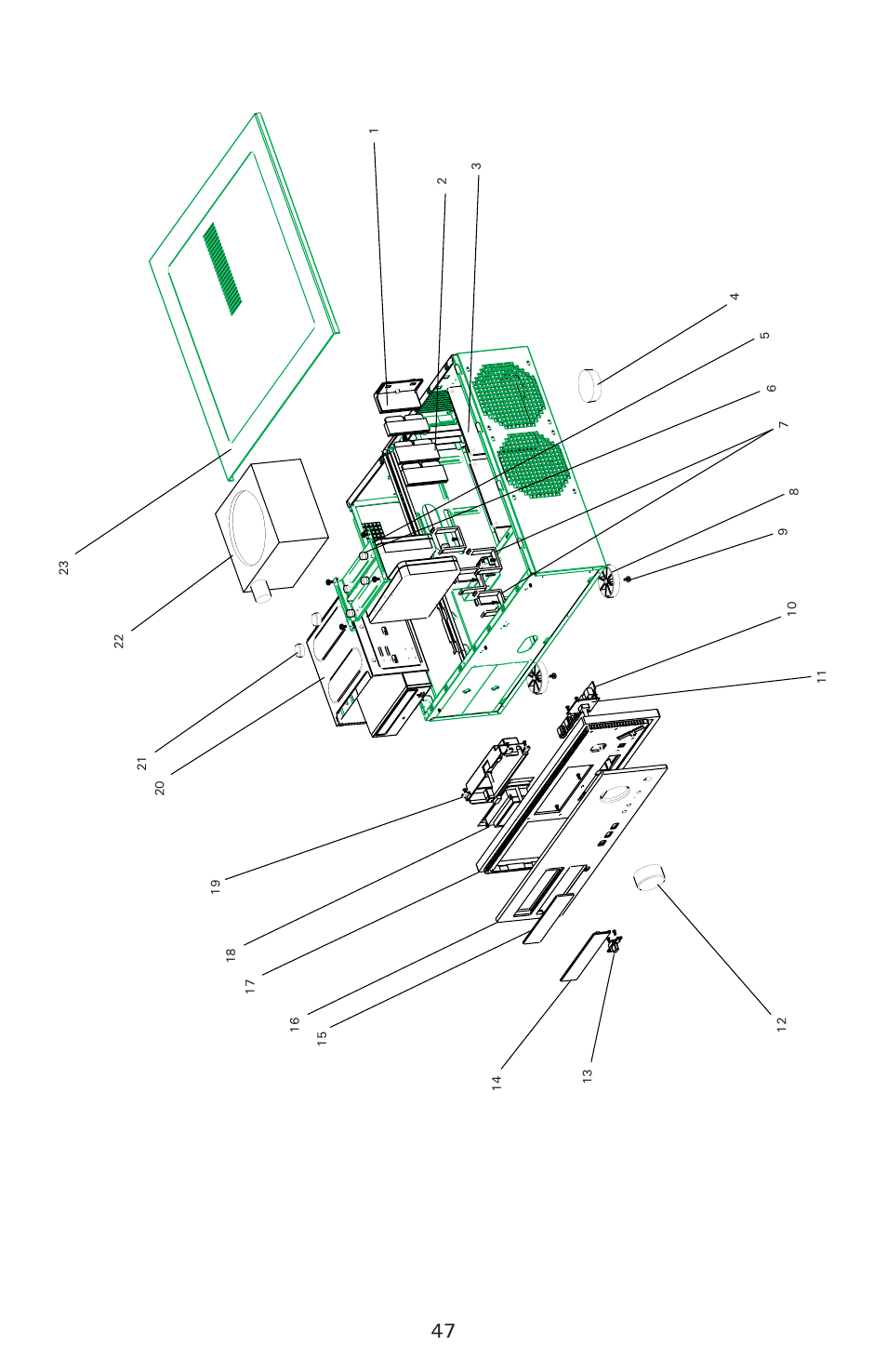 1
2
3
4
5
6
7
8
9
10
11
12
13
14
15
16
17
18
19
20
21
22
23

47