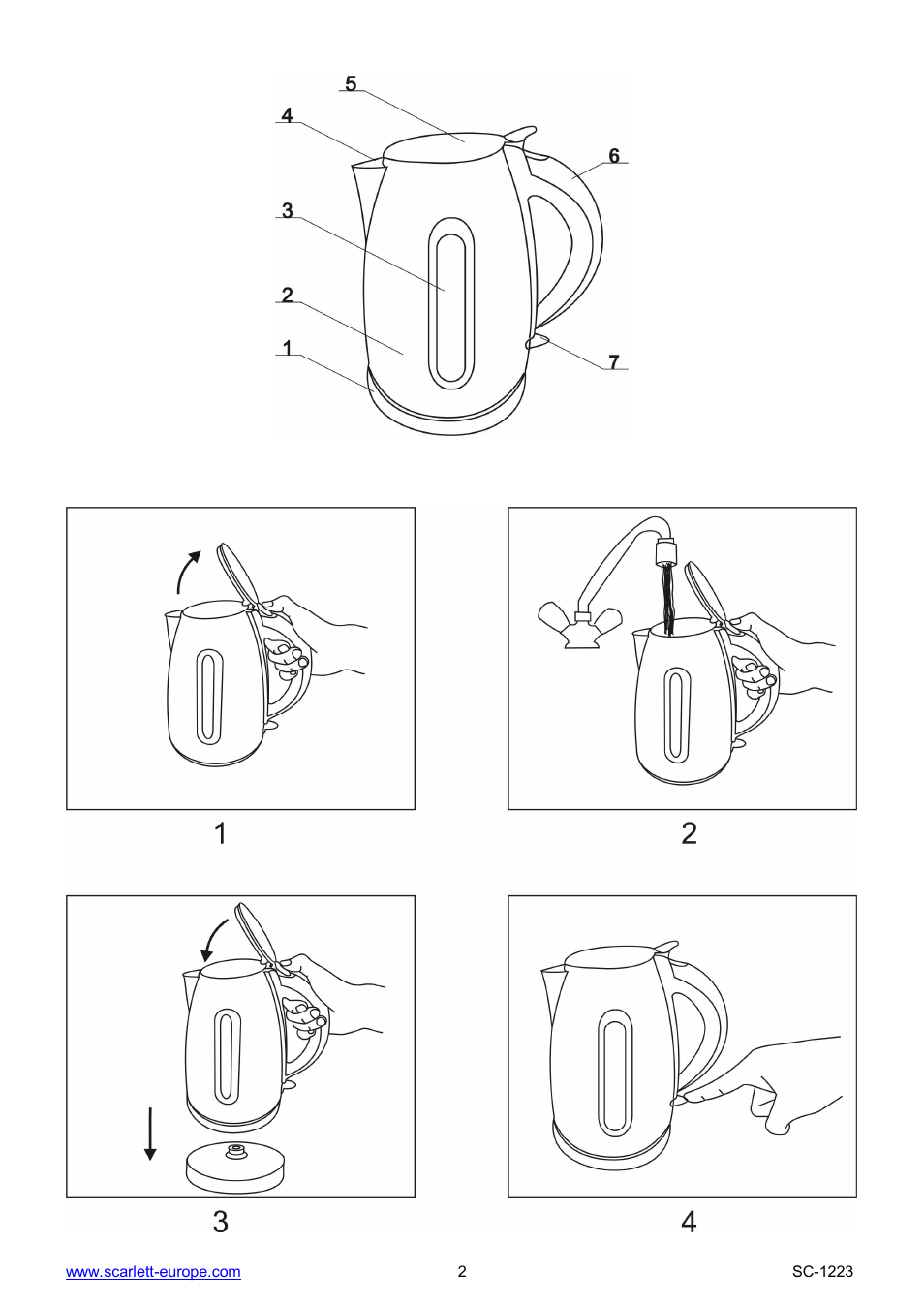 5
4
6
3
2
1
7

1

2

3

4

www.scarlett-europe.com 2 SC-1223