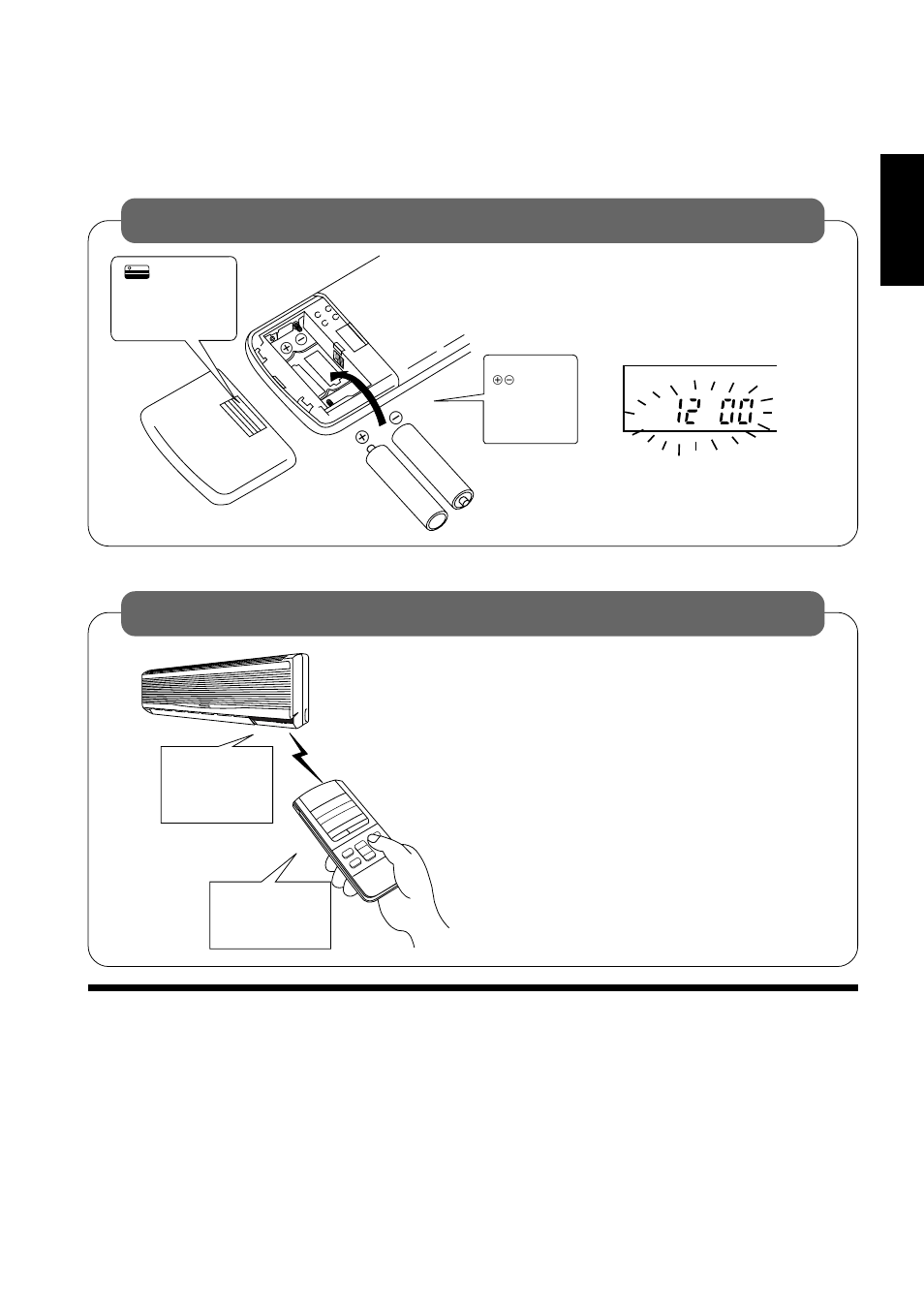 12 00