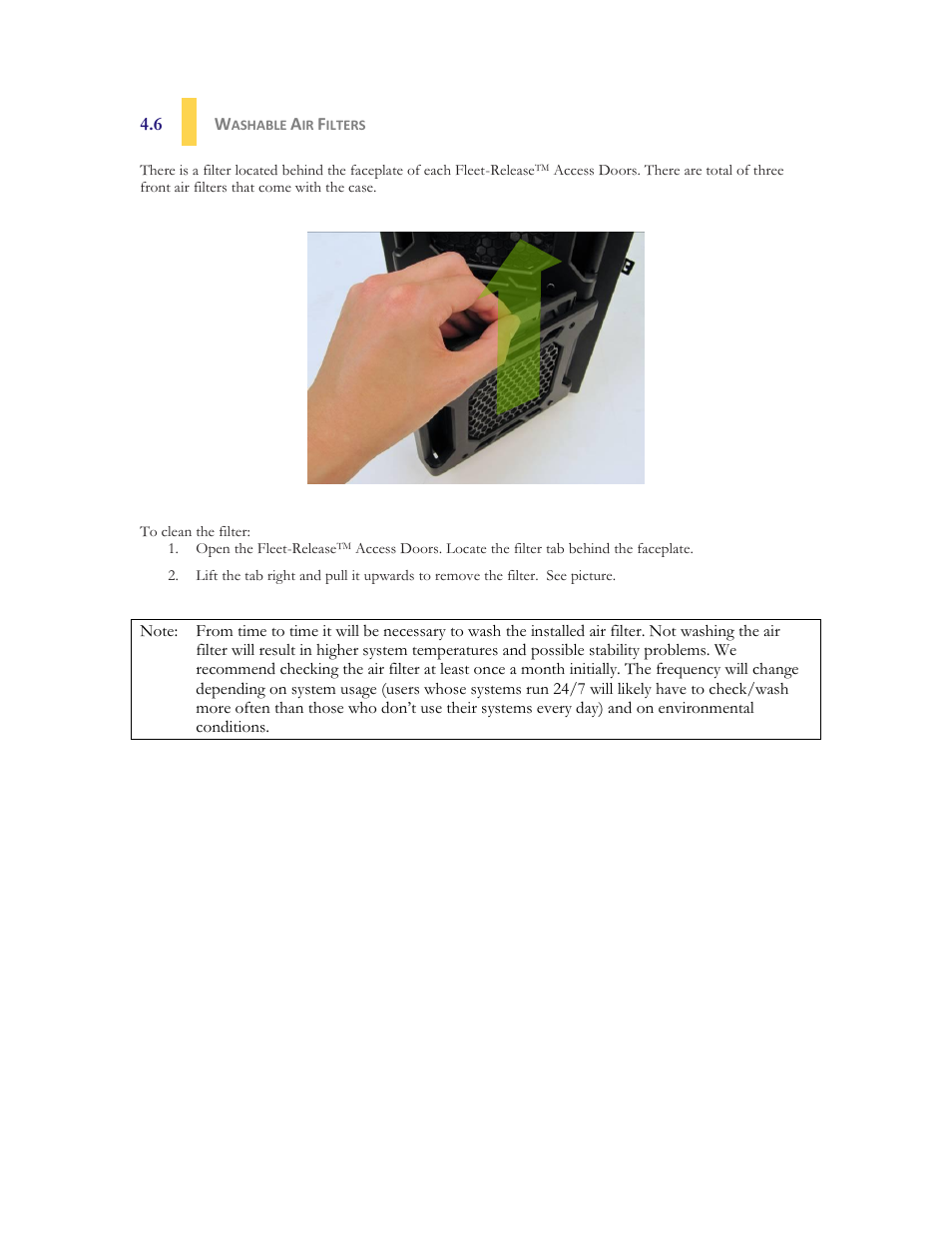 4.6 WASHABLE AIR FILTERS

There is a filter located behind the faceplate of each Fleet-Release™ Access Doors. There are total of three front air filters that come with the case.

To clean the filter:
1. Open the Fleet-Release™ Access Doors. Locate the filter tab behind the faceplate.
2. Lift the tab right and pull it upwards to remove the filter. See picture.

Note: From time to time it will be necessary to wash the installed air filter. Not washing the air filter will result in higher system temperatures and possible stability problems. We recommend checking the air filter at least once a month initially. The frequency will change depending on system usage (users whose systems run 24/7 will likely have to check/wash more often than those who don't use their systems every day) and on environmental conditions.