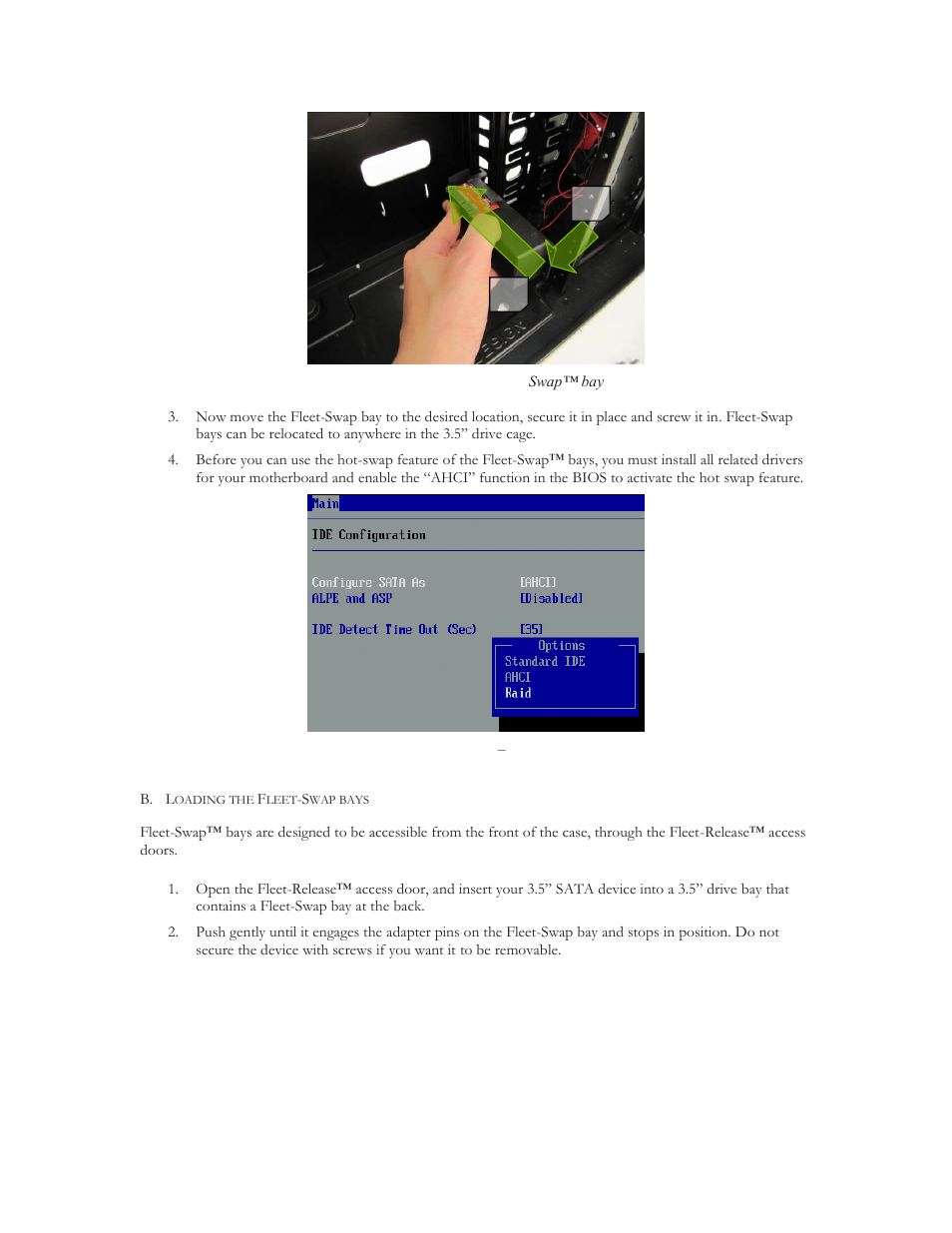 Swap™ bay

3. Now move the Fleet-Swap bay to the desired location, secure it in place and screw it in. Fleet-Swap bays can be relocated to anywhere in the 3.5” drive cage.

4. Before you can use the hot-swap feature of the Fleet-Swap™ bays, you must install all related drivers for your motherboard and enable the “AHCI” function in the BIOS to activate the hot swap feature.

Main

IDE Configuration

Configure SATA As [AHCI]
ALPE and ASP [Disabled]

IDE Detect Time Out (Sec) [35]

Options
Standard IDE
AHCI
Raid

–

B. LOADING THE FLEET-SWAP BAYS

Fleet-Swap™ bays are designed to be accessible from the front of the case, through the Fleet-Release™ access doors.

1. Open the Fleet-Release™ access door, and insert your 3.5” SATA device into a 3.5” drive bay that contains a Fleet-Swap bay at the back.

2. Push gently until it engages the adapter pins on the Fleet-Swap bay and stops in position. Do not secure the device with screws if you want it to be removable.