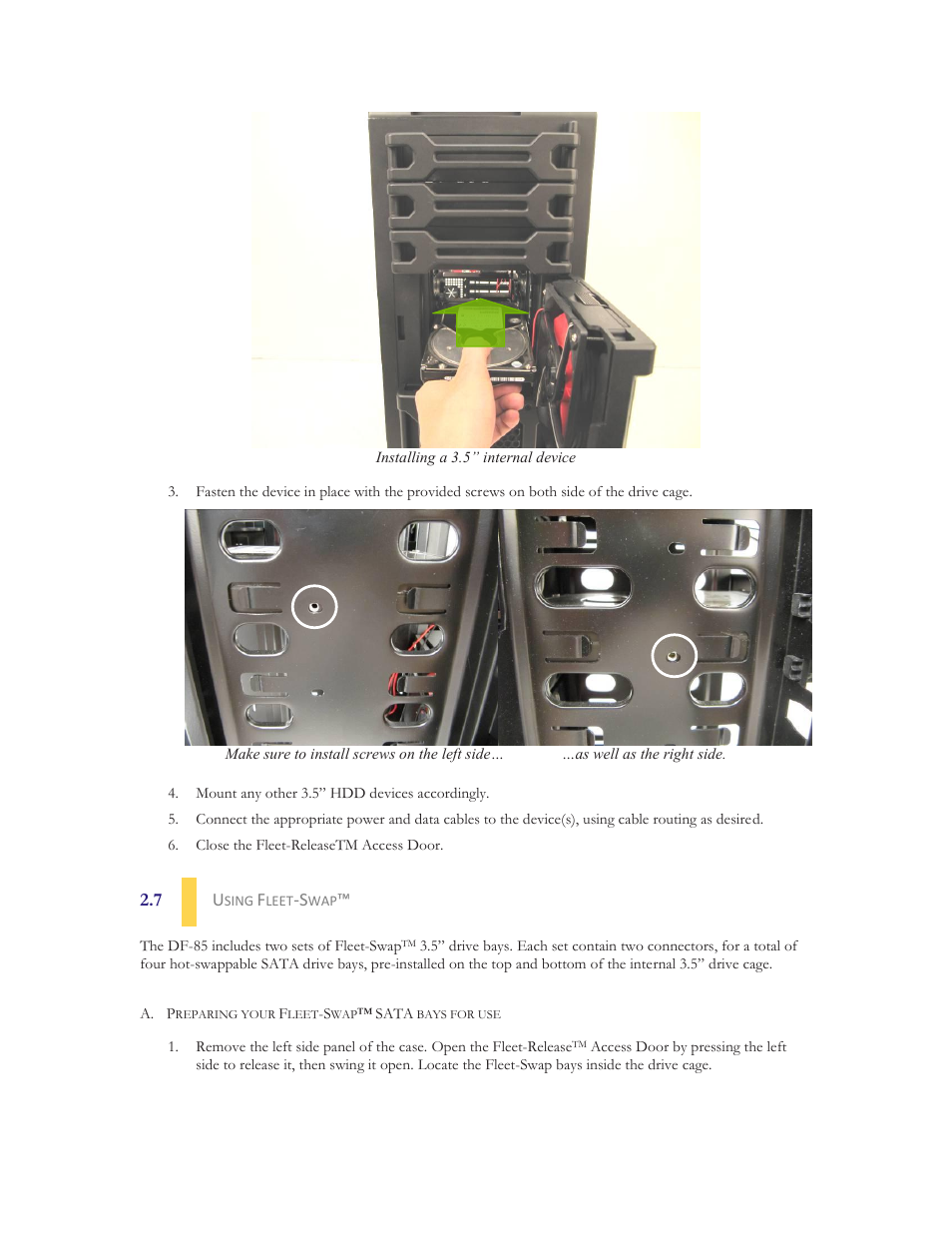 Installing a 3.5" internal device

3. Fasten the device in place with the provided screws on both side of the drive cage.

Make sure to install screws on the left side... ...as well as the right side.

4. Mount any other 3.5" HDD devices accordingly.

5. Connect the appropriate power and data cables to the device(s), using cable routing as desired.

6. Close the Fleet-ReleaseTM Access Door.

2.7 USING FLEET-SWAP™

The DF-85 includes two sets of Fleet-Swap™ 3.5" drive bays. Each set contain two connectors, for a total of four hot-swappable SATA drive bays, pre-installed on the top and bottom of the internal 3.5" drive cage.

A. PREPARING YOUR FLEET-SWAP™ SATA BAYS FOR USE

1. Remove the left side panel of the case. Open the Fleet-Release™ Access Door by pressing the left side to release it, then swing it open. Locate the Fleet-Swap bays inside the drive cage.