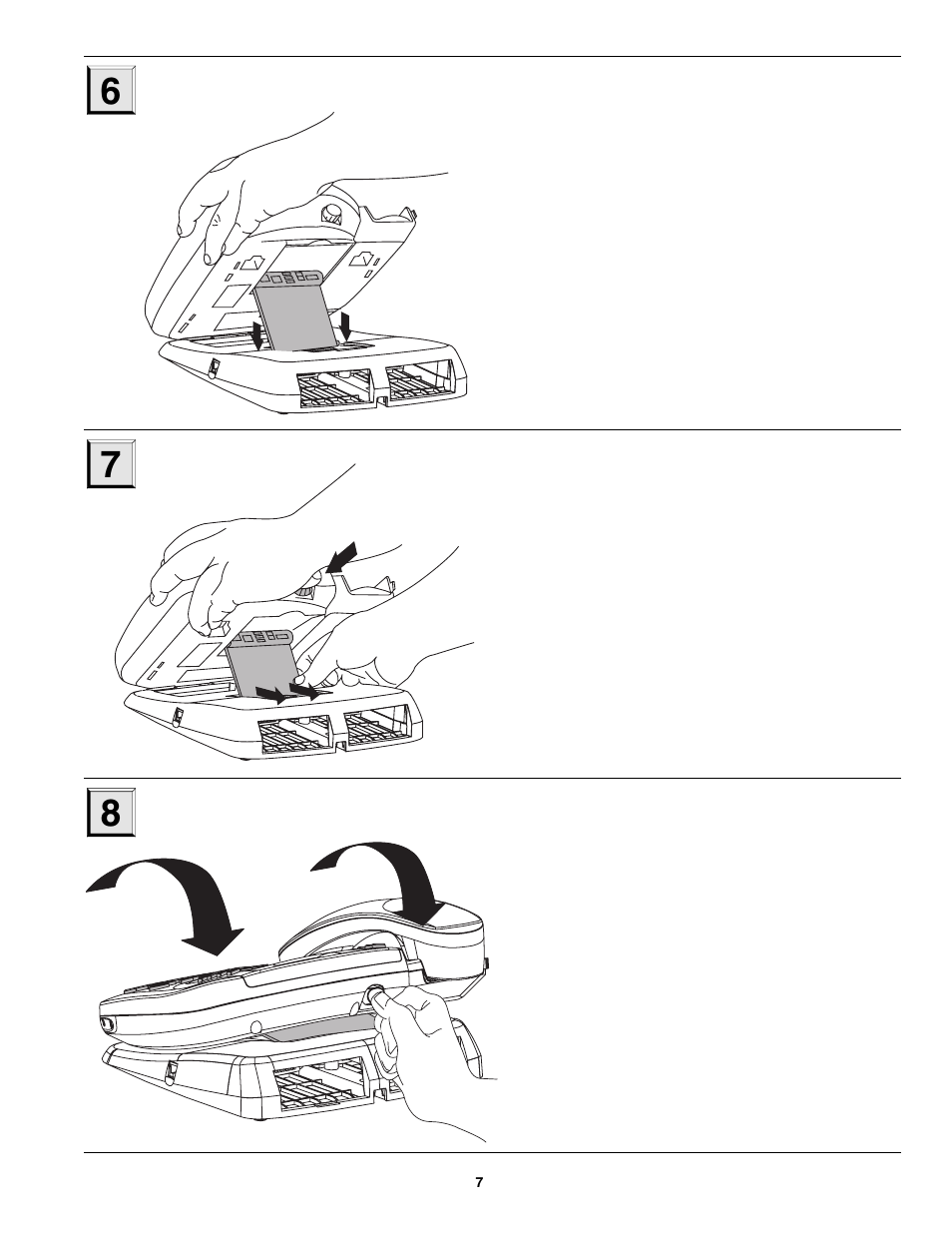 6

7

8

7