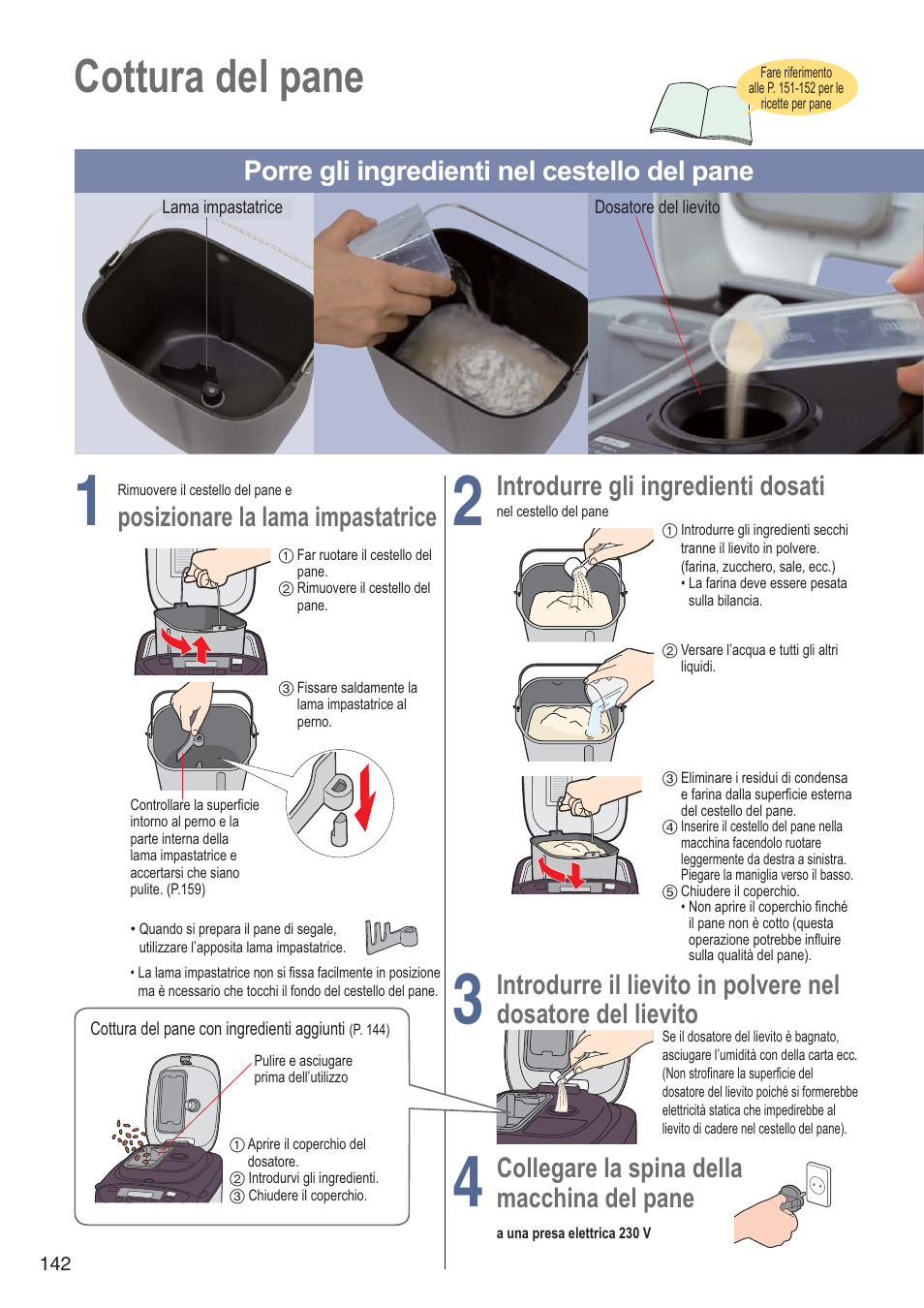 Cottura del pane

Fare riferimento alle P. 151-152 per le ricette per pane

Porre gli ingredienti nel cestello del pane

Lama impastatrice

Dosatore del lievito

1 Rimuovere il cestello del pane e
posizionare la lama impastatrice

① Far ruotare il cestello del pane.
② Rimuovere il cestello del pane.

③ Fissare saldamente la lama impastatrice al perno.

Controllare la superficie intorno al perno e la parte interna della lama impastatrice e accertarsi che siano pulite. (P.159)

• Quando si prepara il pane di segale, utilizzare l'apposita lama impastatrice.

• La lama impastatrice non si fissa facilmente in posizione ma è ncessario che tocchi il fondo del cestello del pane.

Cottura del pane con ingredienti aggiunti (P. 144)

Pulire e asciugare prima dell'utilizzo

① Aprire il coperchio del dosatore.
② Introdurvi gli ingredienti.
③ Chiudere il coperchio.

2 Introdurre gli ingredienti dosati
nel cestello del pane

① Introdurre gli ingredienti secchi tranne il lievito in polvere. (farina, zucchero, sale, ecc.)
• La farina deve essere pesata sulla bilancia.

② Versare l'acqua e tutti gli altri liquidi.

③ Eliminare i residui di condensa e farina dalla superficie esterna del cestello del pane.
④ Inserire il cestello del pane nella macchina facendolo ruotare leggermente da destra a sinistra. Piegare la maniglia verso il basso.
⑤ Chiudere il coperchio.
• Non aprire il coperchio finché il pane non è cotto (questa operazione potrebbe influire sulla qualità del pane).

3 Introdurre il lievito in polvere nel dosatore del lievito

Se il dosatore del lievito è bagnato, asciugare l'umidità con della carta ecc. (Non strofinare la superficie del dosatore del lievito poiché si formerebbe elettricità statica che impedirebbe al lievito di cadere nel cestello del pane).

4 Collegare la spina della macchina del pane

a una presa elettrica 230 V

142