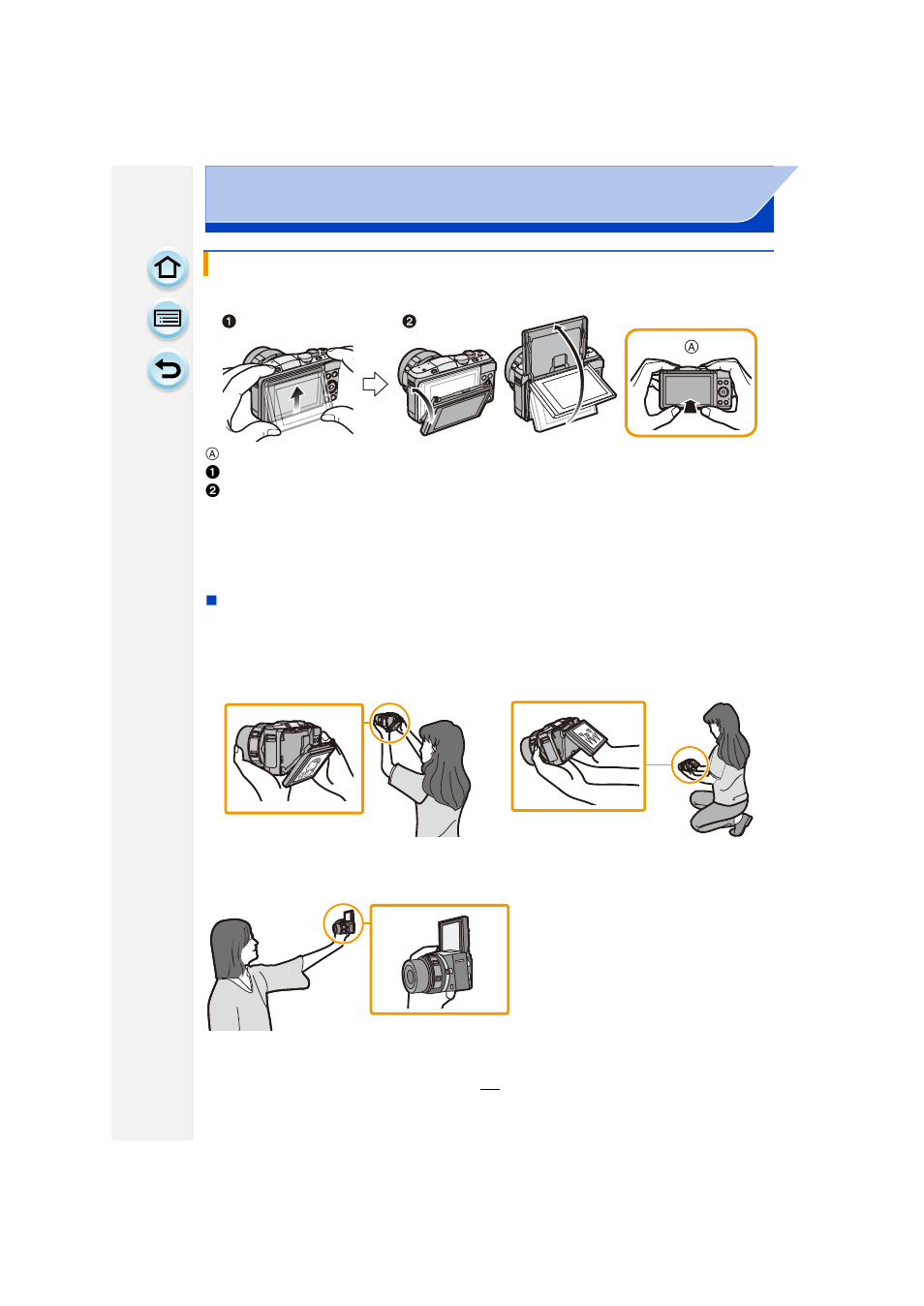 ❶ ❷

Ⓐ

Ⓐ
❶
❷