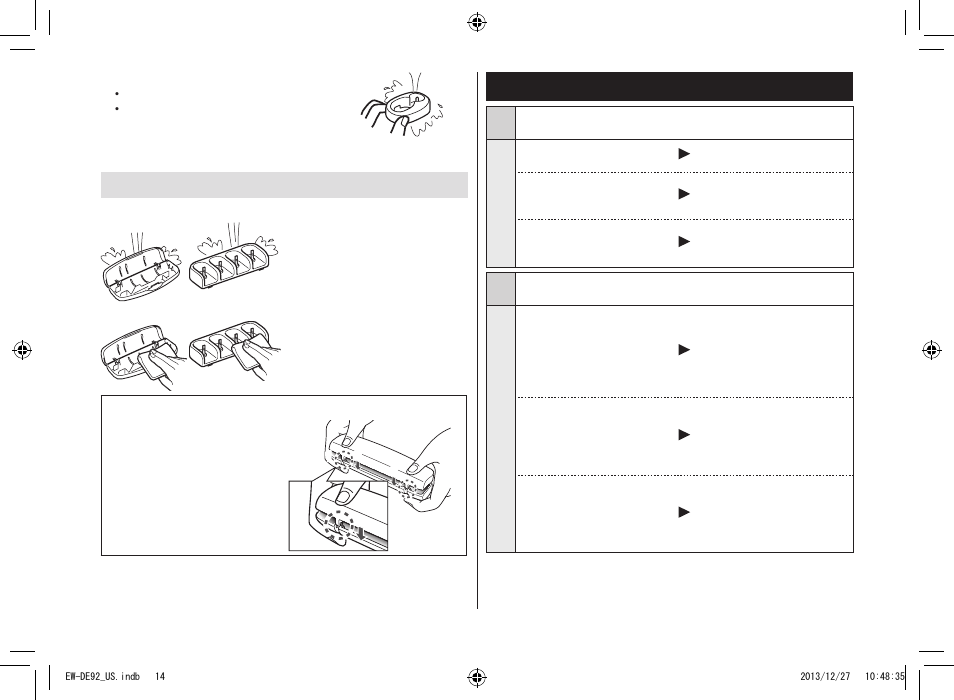 EW-DE92_US.indb 14

2013/12/27 10:48:35