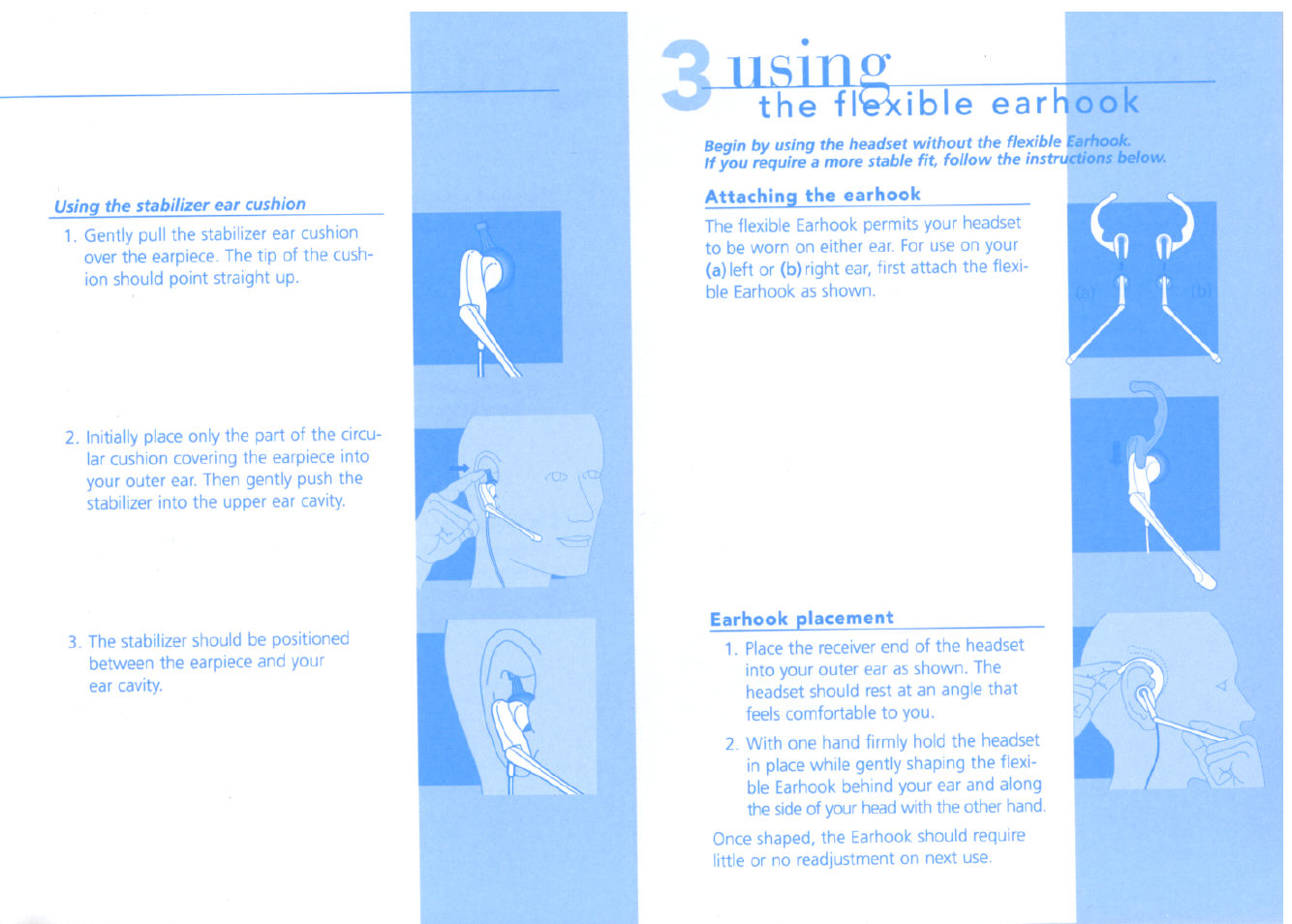 Using the stabilizer ear cushion

1. Gently pull the stabilizer ear cushion over the earpiece. The tip of the cushion should point straight up.

2. Initially place only the part of the circular cushion covering the earpiece into your outer ear. Then gently push the stabilizer into the upper ear cavity.

3. The stabilizer should be positioned between the earpiece and your ear cavity.

3 using the flexible earhook

Begin by using the headset without the flexible Earhook. If you require a more stable fit, follow the instructions below.

Attaching the earhook

The flexible Earhook permits your headset to be worn on either ear. For use on your (a) left or (b) right ear, first attach the flexible Earhook as shown.

(a) (b)

Earhook placement

1. Place the receiver end of the headset into your outer ear as shown. The headset should rest at an angle that feels comfortable to you.

2. With one hand firmly hold the headset in place while gently shaping the flexible Earhook behind your ear and along the side of your head with the other hand.

Once shaped, the Earhook should require little or no readjustment on next use.