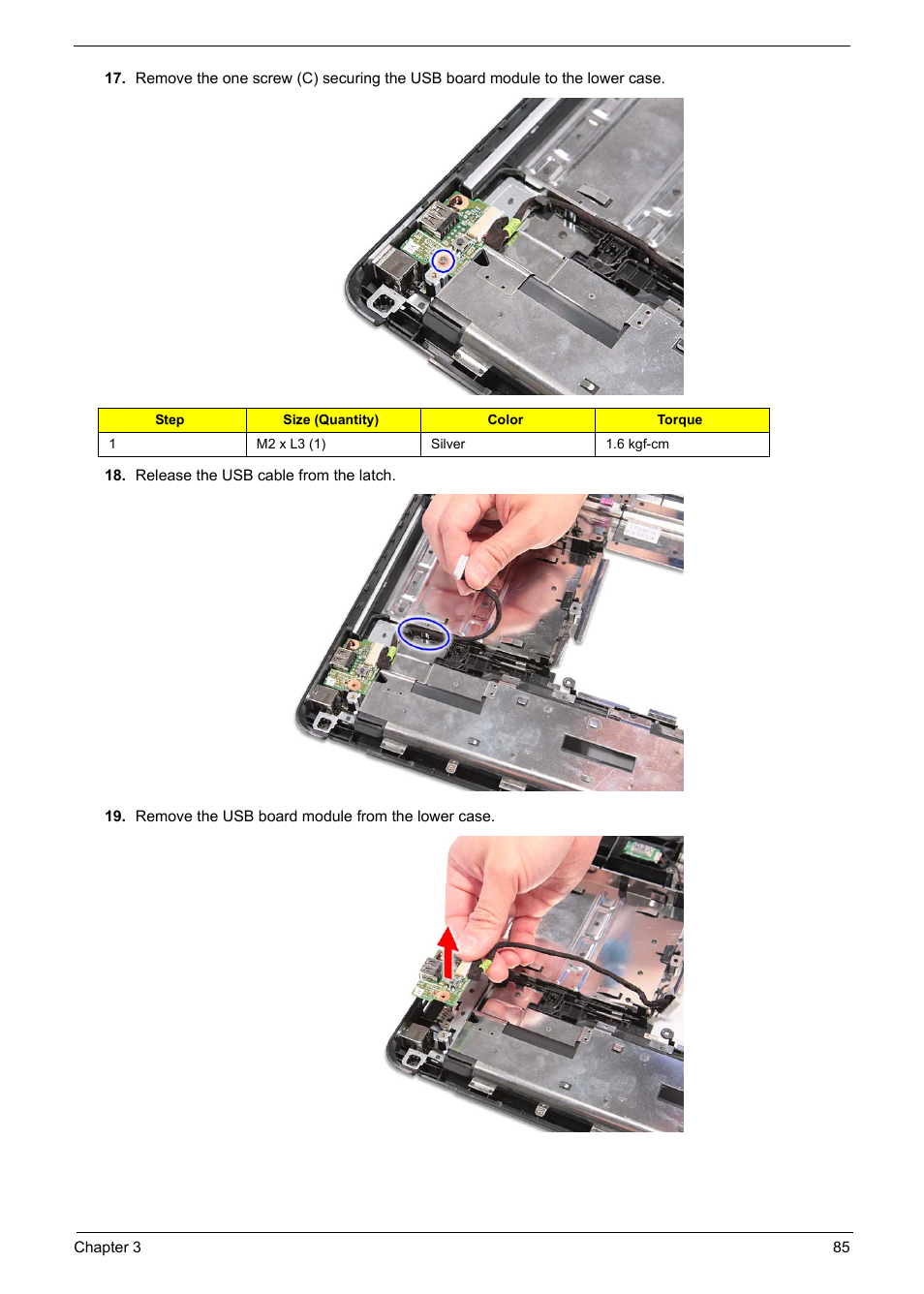 17. Remove the one screw (C) securing the USB board module to the lower case.

| Step | Size (Quantity) | Color | Torque |
|---|---|---|---|
| 1 | M2 x L3 (1) | Silver | 1.6 kgf-cm |

18. Release the USB cable from the latch.

19. Remove the USB board module from the lower case.

Chapter 3 85