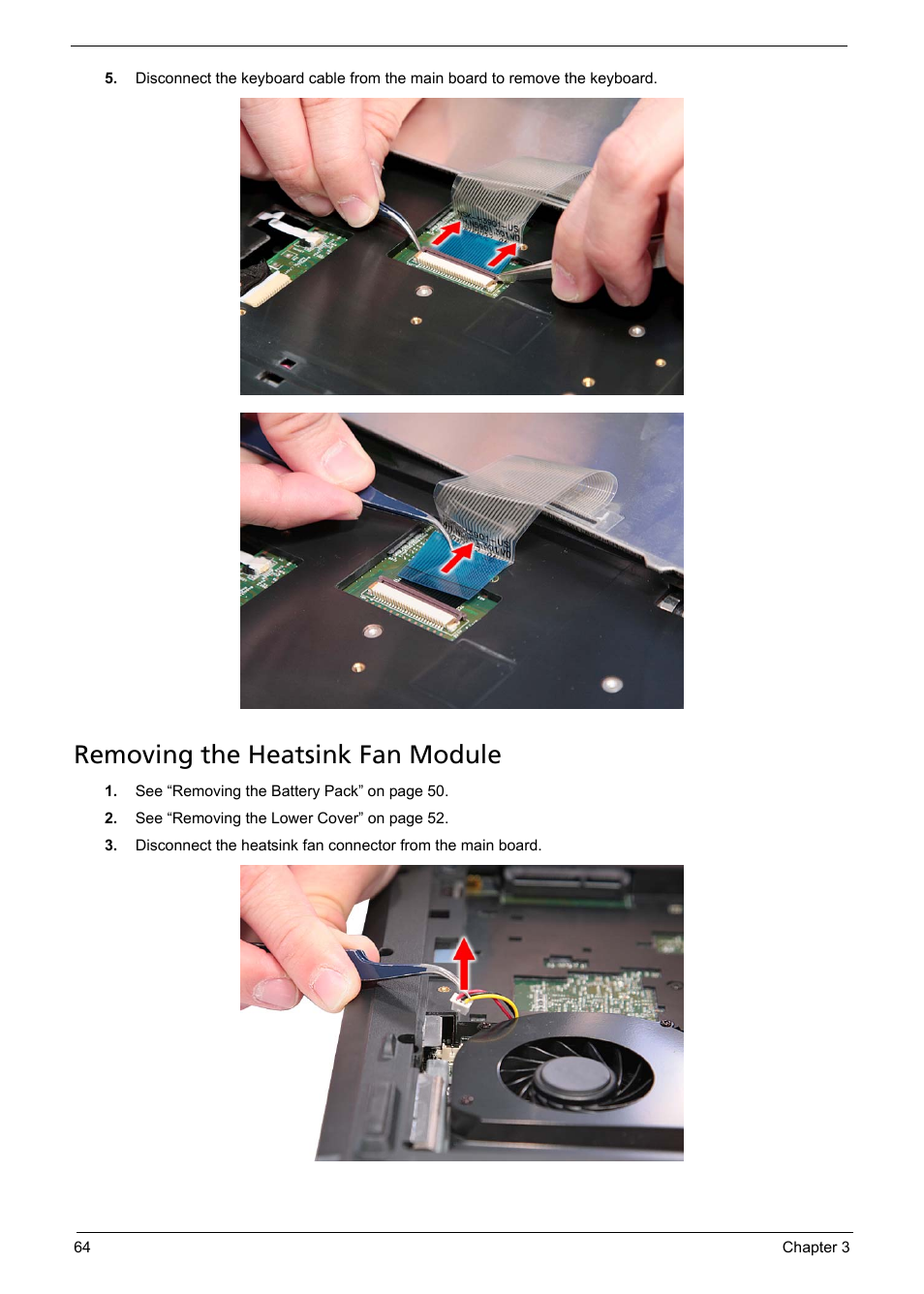 5. Disconnect the keyboard cable from the main board to remove the keyboard.

Removing the Heatsink Fan Module

1. See “Removing the Battery Pack” on page 50.

2. See “Removing the Lower Cover” on page 52.

3. Disconnect the heatsink fan connector from the main board.

64 Chapter 3