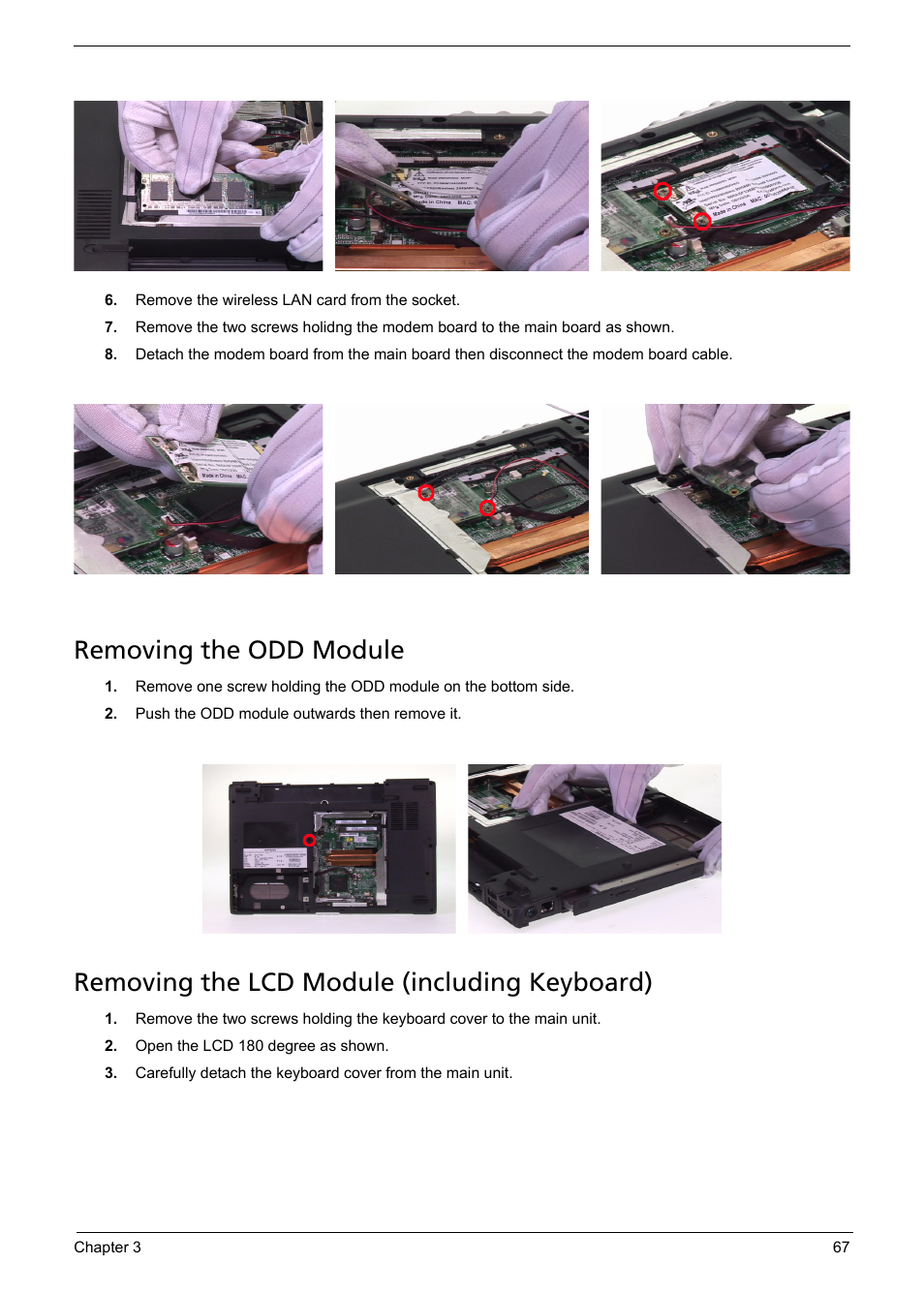 6. Remove the wireless LAN card from the socket.

7. Remove the two screws holidng the modem board to the main board as shown.

8. Detach the modem board from the main board then disconnect the modem board cable.

Removing the ODD Module

1. Remove one screw holding the ODD module on the bottom side.

2. Push the ODD module outwards then remove it.

Removing the LCD Module (including Keyboard)

1. Remove the two screws holding the keyboard cover to the main unit.

2. Open the LCD 180 degree as shown.

3. Carefully detach the keyboard cover from the main unit.

Chapter 3

67