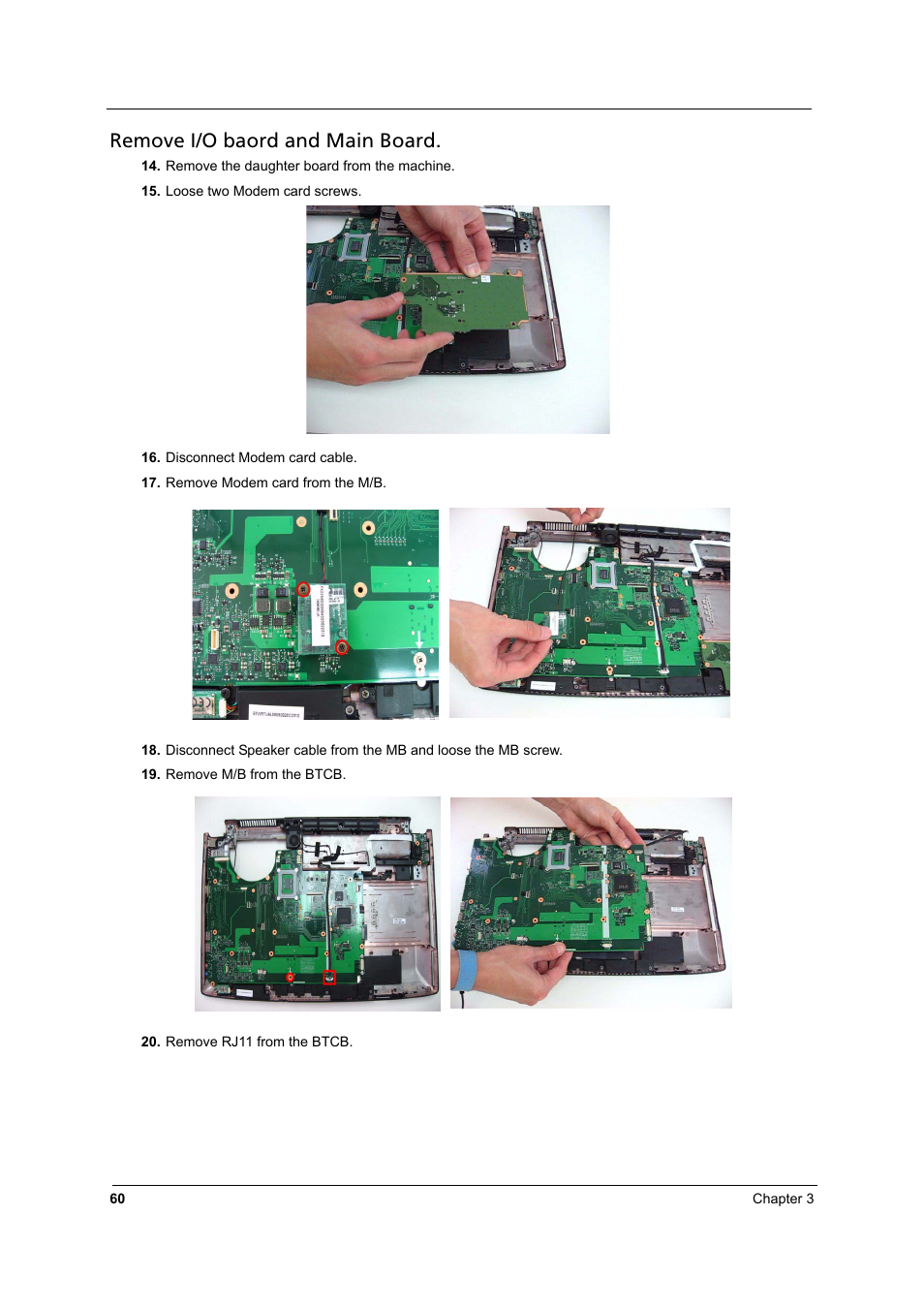 Remove I/O baord and Main Board.

14. Remove the daughter board from the machine.

15. Loose two Modem card screws.

16. Disconnect Modem card cable.

17. Remove Modem card from the M/B.

18. Disconnect Speaker cable from the MB and loose the MB screw.

19. Remove M/B from the BTCB.

20. Remove RJ11 from the BTCB.

60

Chapter 3