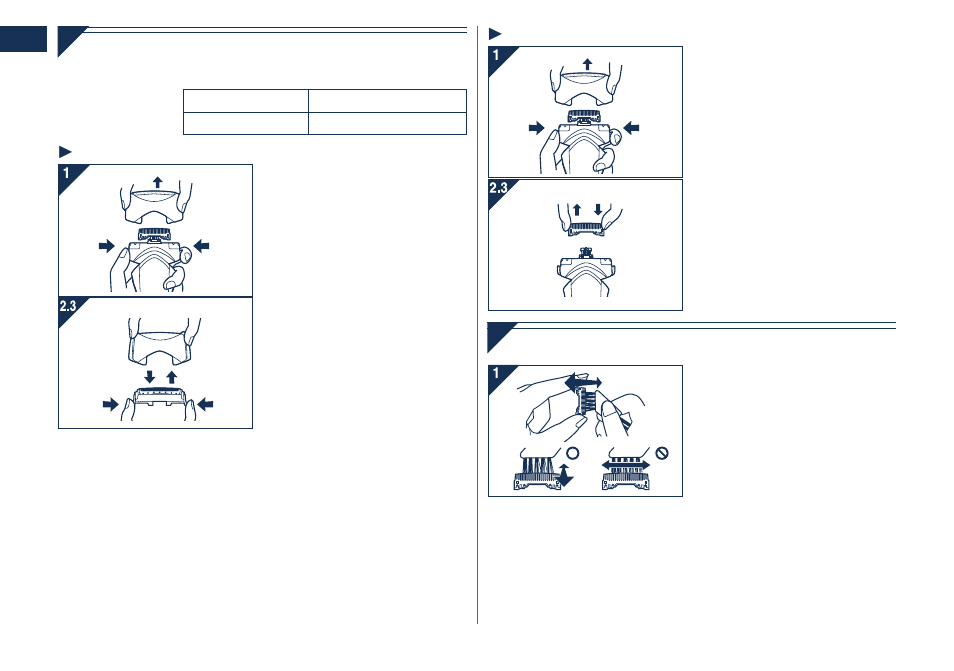 1

2.3

1

2.3

1