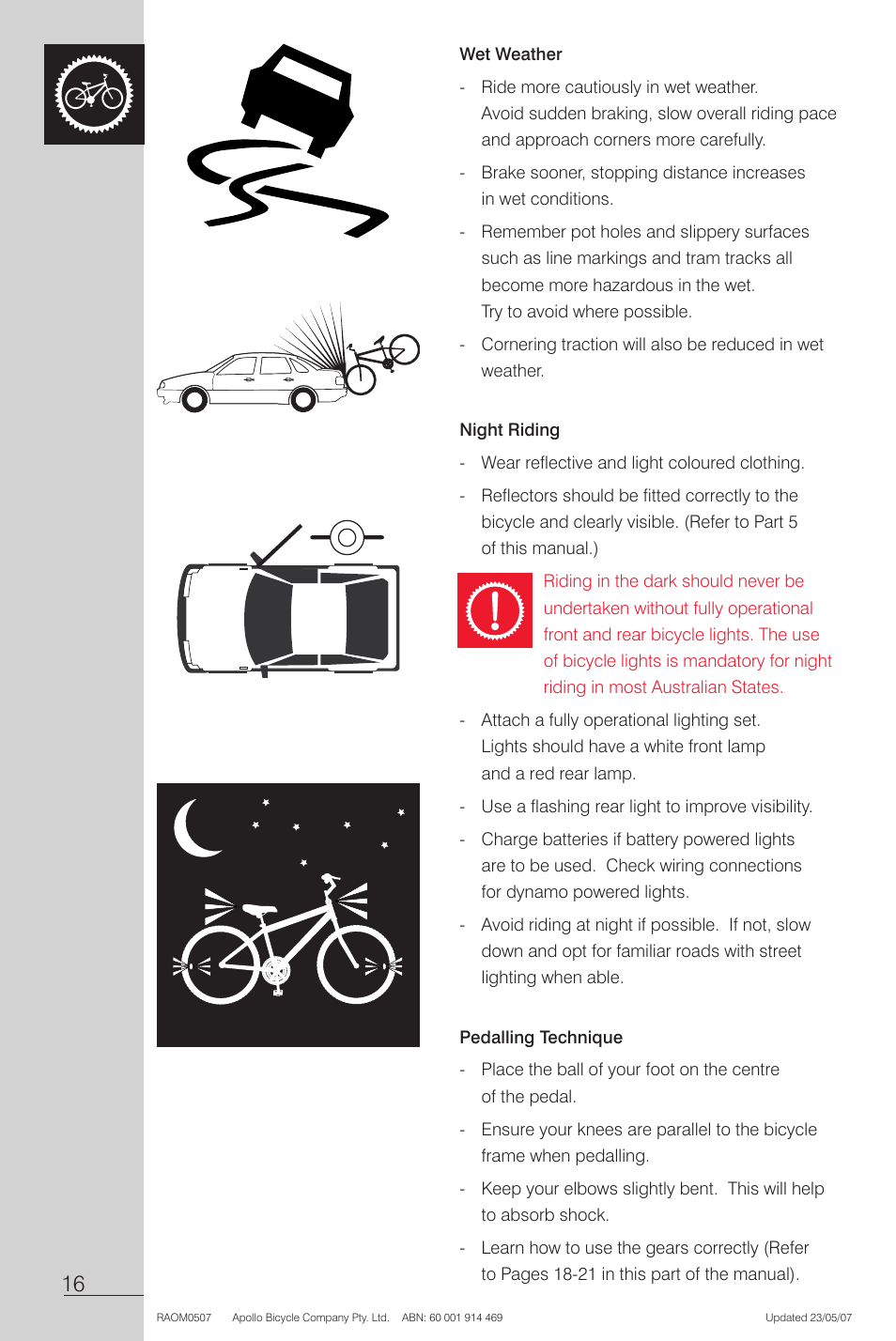 Wet Weather

- Ride more cautiously in wet weather. Avoid sudden braking, slow overall riding pace and approach corners more carefully.

- Brake sooner, stopping distance increases in wet conditions.

- Remember pot holes and slippery surfaces such as line markings and tram tracks all become more hazardous in the wet. Try to avoid where possible.

- Cornering traction will also be reduced in wet weather.

Night Riding

- Wear reflective and light coloured clothing.

- Reflectors should be fitted correctly to the bicycle and clearly visible. (Refer to Part 5 of this manual.)

Riding in the dark should never be undertaken without fully operational front and rear bicycle lights. The use of bicycle lights is mandatory for night riding in most Australian States.

- Attach a fully operational lighting set. Lights should have a white front lamp and a red rear lamp.

- Use a flashing rear light to improve visibility.

- Charge batteries if battery powered lights are to be used. Check wiring connections for dynamo powered lights.

- Avoid riding at night if possible. If not, slow down and opt for familiar roads with street lighting when able.

Pedalling Technique

- Place the ball of your foot on the centre of the pedal.

- Ensure your knees are parallel to the bicycle frame when pedalling.

- Keep your elbows slightly bent. This will help to absorb shock.

- Learn how to use the gears correctly (Refer to Pages 18-21 in this part of the manual).

16

RAOM0507 Apollo Bicycle Company Pty. Ltd. ABN: 60 001 914 469 Updated 23/05/07