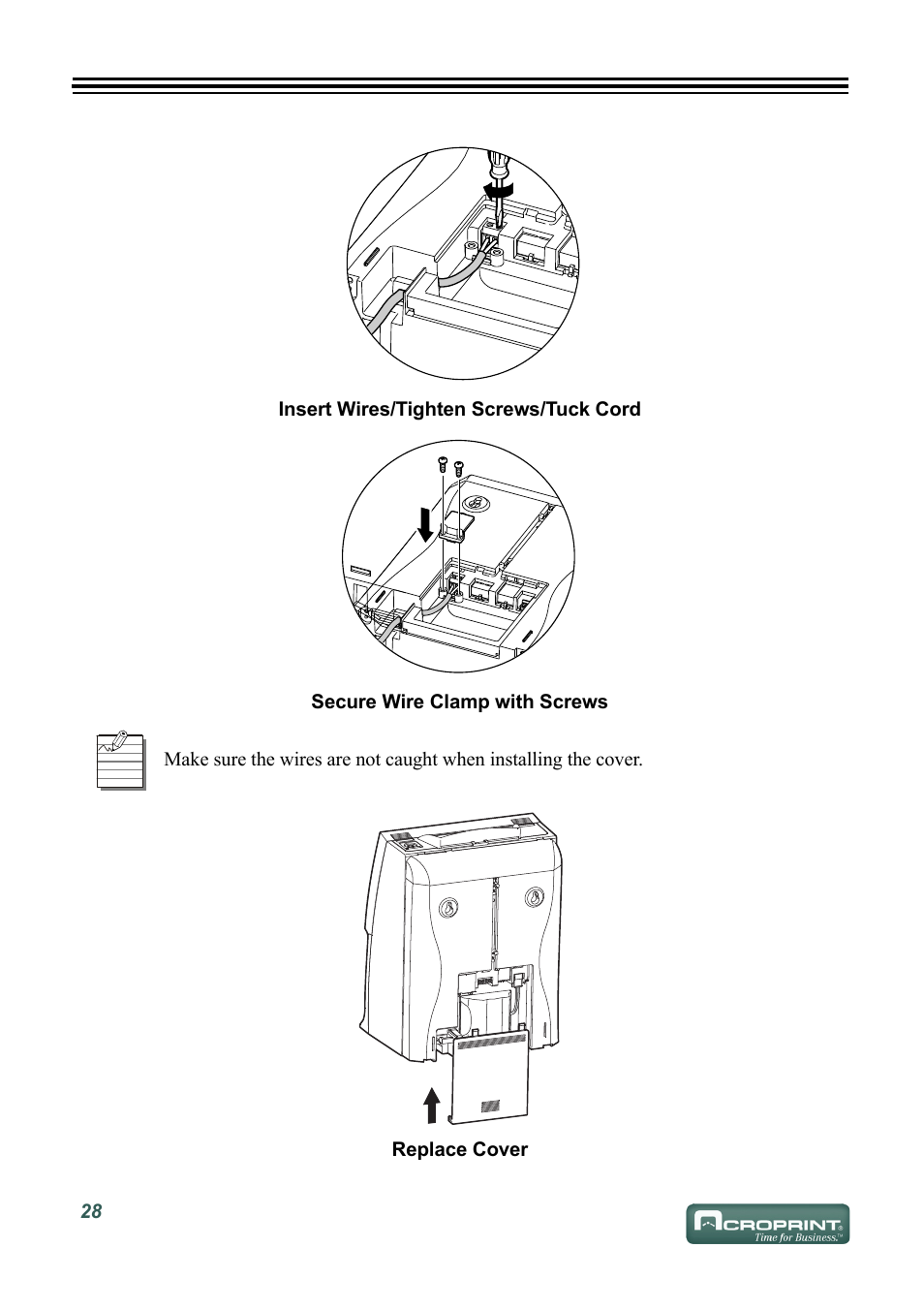 Insert Wires/Tighten Screws/Tuck Cord

Secure Wire Clamp with Screws

Make sure the wires are not caught when installing the cover.

Replace Cover

28

ACROPRINT® Time for Business.™