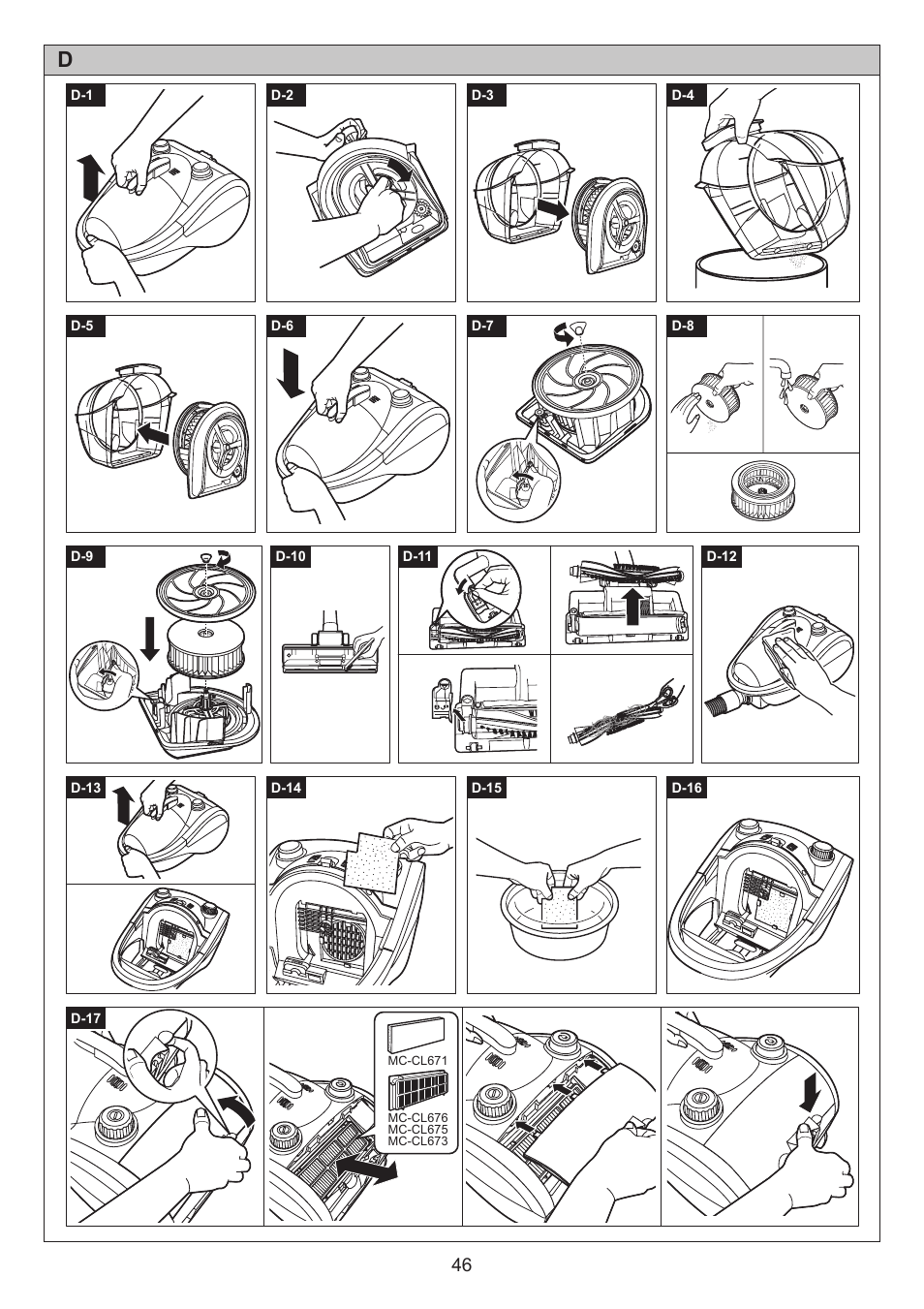 D

D-1

D-2

D-3

D-4

D-5

D-6

D-7

D-8

D-9

D-10

D-11

D-12

D-13

D-14

D-15

D-16

D-17

MC-CL671

MC-CL676
MC-CL675
MC-CL673

46