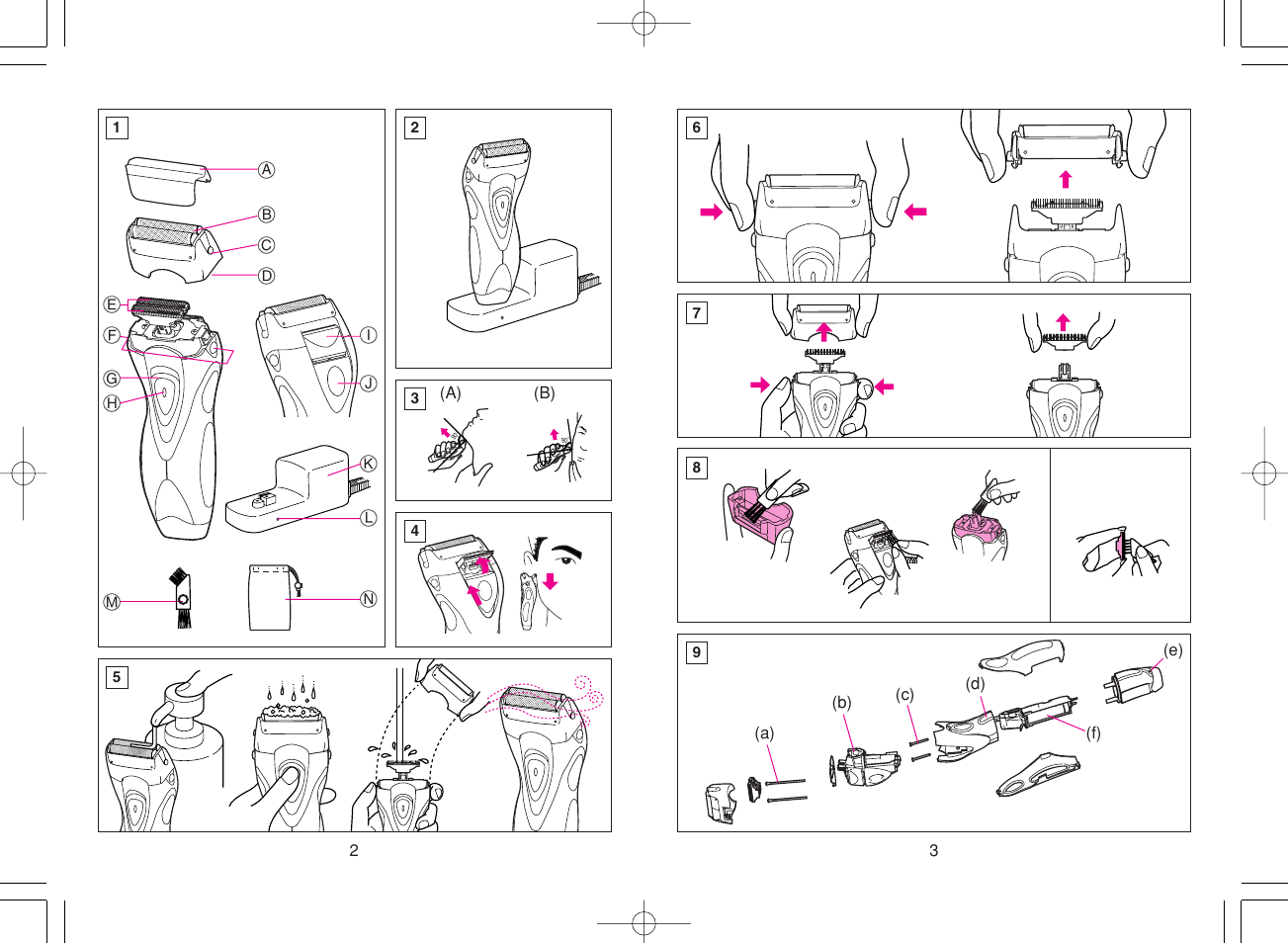 1

A

B

C

D

E

F

G

H

I

J

K

L

M

N

2

3

(A)

(B)

4

5

2

6

7

8

9

(a)

(b)

(c)

(d)

(e)

(f)

3