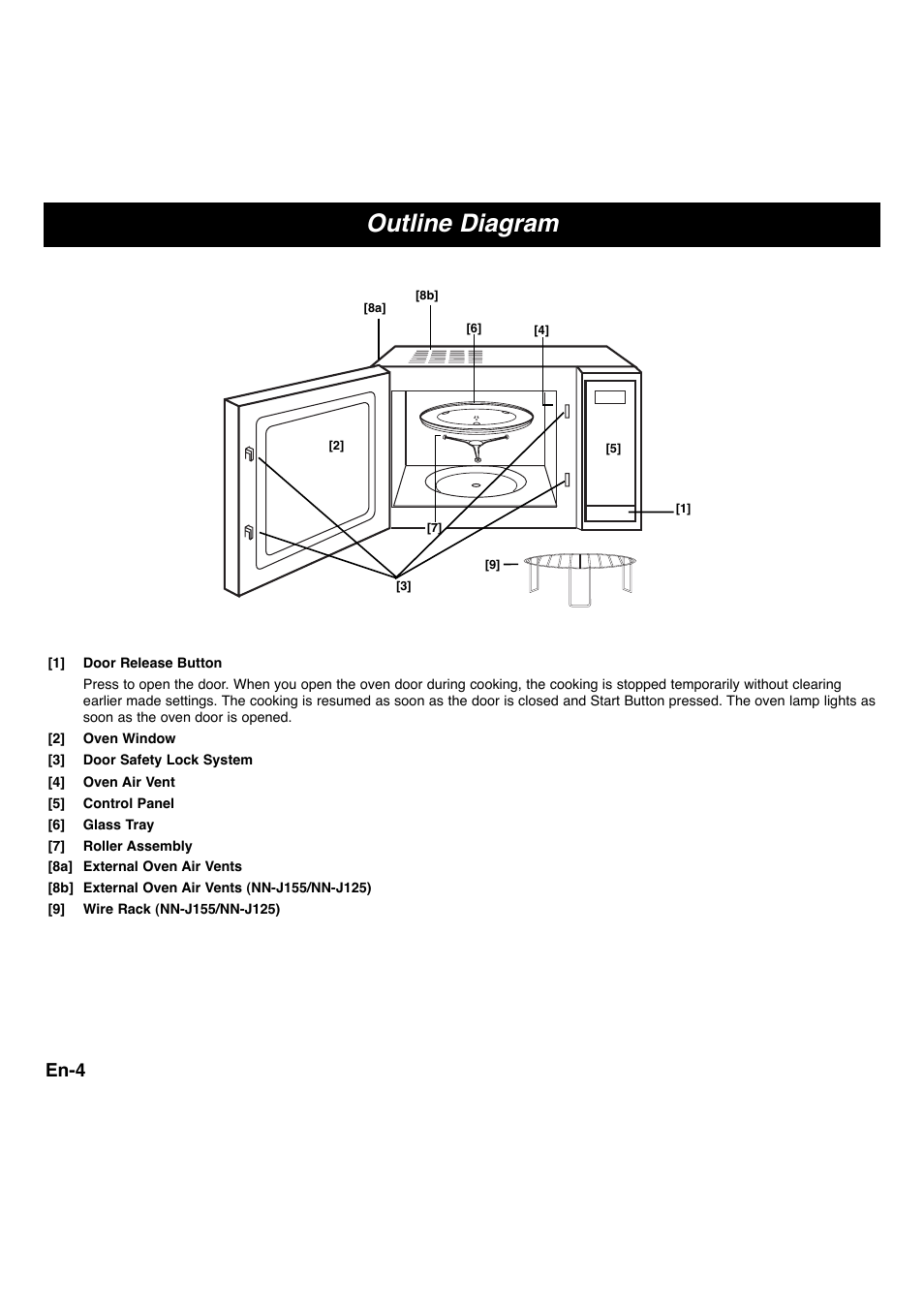 Outline Diagram

[8b]
[8a]
[6]
[4]
[2]
[5]
[1]
[7]
[9]
[3]

[1] Door Release Button

Press to open the door. When you open the oven door during cooking, the cooking is stopped temporarily without clearing earlier made settings. The cooking is resumed as soon as the door is closed and Start Button pressed. The oven lamp lights as soon as the oven door is opened.

[2] Oven Window

[3] Door Safety Lock System

[4] Oven Air Vent

[5] Control Panel

[6] Glass Tray

[7] Roller Assembly

[8a] External Oven Air Vents

[8b] External Oven Air Vents (NN-J155/NN-J125)

[9] Wire Rack (NN-J155/NN-J125)

En-4