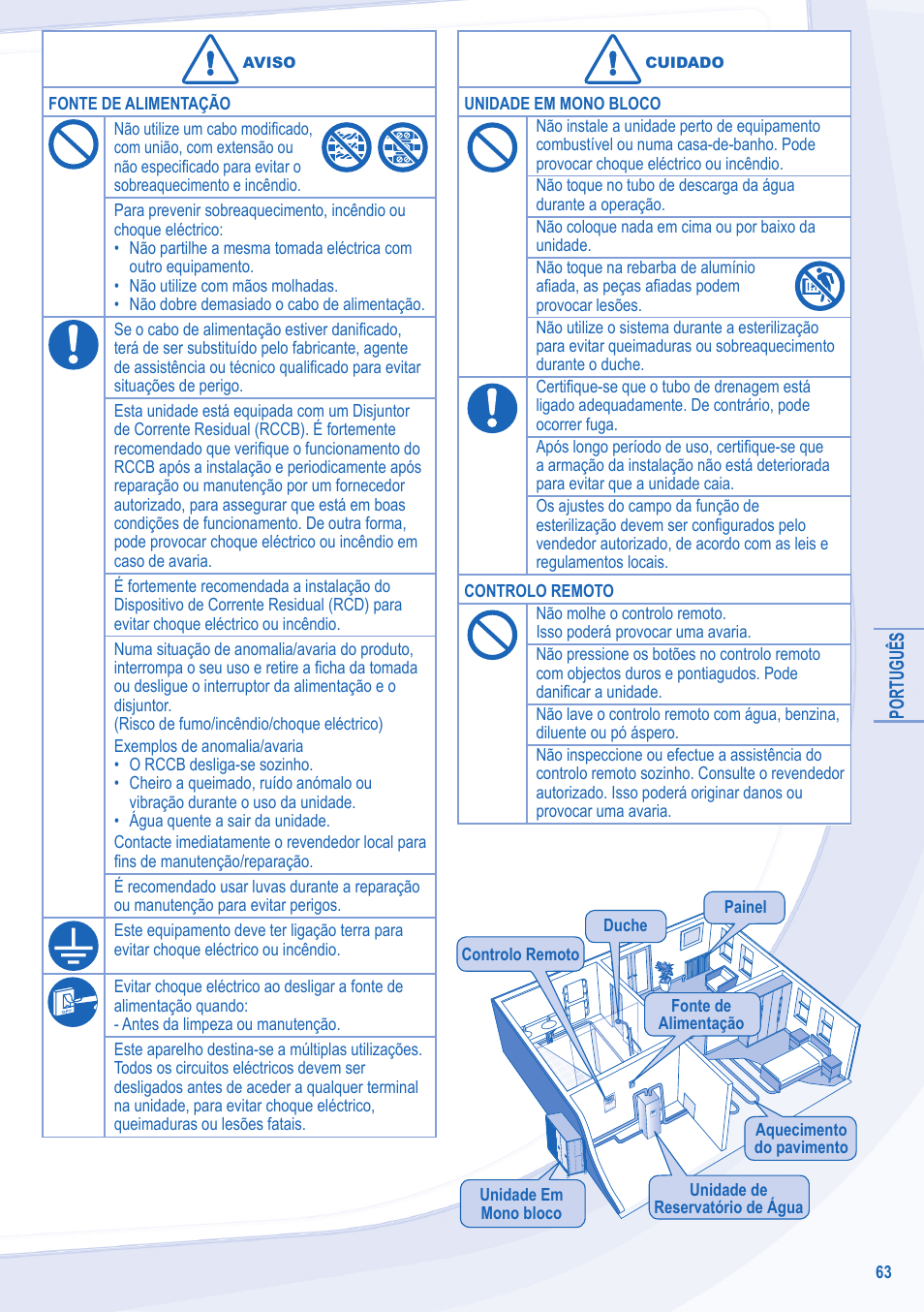 AVISO

FONTE DE ALIMENTAÇÃO

Não utilize um cabo modificado, com união, com extensão ou não especificado para evitar o sobreaquecimento e incêndio.

Para prevenir sobreaquecimento, incêndio ou choque eléctrico:
• Não partilhe a mesma tomada eléctrica com outro equipamento.
• Não utilize com mãos molhadas.
• Não dobre demasiado o cabo de alimentação.

Se o cabo de alimentação estiver danificado, terá de ser substituído pelo fabricante, agente de assistência ou técnico qualificado para evitar situações de perigo.

Esta unidade está equipada com um Disjuntor de Corrente Residual (RCCB). É fortemente recomendado que verifique o funcionamento do RCCB após a instalação e periodicamente após reparação ou manutenção por um fornecedor autorizado, para assegurar que está em boas condições de funcionamento. De outra forma, pode provocar choque eléctrico ou incêndio em caso de avaria.

É fortemente recomendada a instalação do Dispositivo de Corrente Residual (RCD) para evitar choque eléctrico ou incêndio.

Numa situação de anomalia/avaria do produto, interrompa o seu uso e retire a ficha da tomada ou desligue o interruptor da alimentação e o disjuntor.
(Risco de fumo/incêndio/choque eléctrico)
Exemplos de anomalia/avaria
• O RCCB desliga-se sozinho.
• Cheiro a queimado, ruído anómalo ou vibração durante o uso da unidade.
• Água quente a sair da unidade.
Contacte imediatamente o revendedor local para fins de manutenção/reparação.

É recomendado usar luvas durante a reparação ou manutenção para evitar perigos.

Este equipamento deve ter ligação terra para evitar choque eléctrico ou incêndio.

Evitar choque eléctrico ao desligar a fonte de alimentação quando:
- Antes da limpeza ou manutenção.

Este aparelho destina-se a múltiplas utilizações. Todos os circuitos eléctricos devem ser desligados antes de aceder a qualquer terminal na unidade, para evitar choque eléctrico, queimaduras ou lesões fatais.

CUIDADO

UNIDADE EM MONO BLOCO

Não instale a unidade perto de equipamento combustível ou numa casa-de-banho. Pode provocar choque eléctrico ou incêndio.

Não toque no tubo de descarga da água durante a operação.

Não coloque nada em cima ou por baixo da unidade.

Não toque na rebarba de alumínio afiada, as peças afiadas podem provocar lesões.

Não utilize o sistema durante a esterilização para evitar queimaduras ou sobreaquecimento durante o duche.

Certifique-se que o tubo de drenagem está ligado adequadamente. De contrário, pode ocorrer fuga.

Após longo período de uso, certifique-se que a armação da instalação não está deteriorada para evitar que a unidade caia.

Os ajustes do campo da função de esterilização devem ser configurados pelo vendedor autorizado, de acordo com as leis e regulamentos locais.

CONTROLO REMOTO

Não molhe o controlo remoto.
Isso poderá provocar uma avaria.

Não pressione os botões no controlo remoto com objectos duros e pontiagudos. Pode danificar a unidade.

Não lave o controlo remoto com água, benzina, diluente ou pó áspero.

Não inspeccione ou efectue a assistência do controlo remoto sozinho. Consulte o revendedor autorizado. Isso poderá originar danos ou provocar uma avaria.

PORTUGUÊS

Painel
Duche
Controlo Remoto
Fonte de Alimentação
Aquecimento do pavimento
Unidade Em Mono bloco
Unidade de Reservatório de Água

63