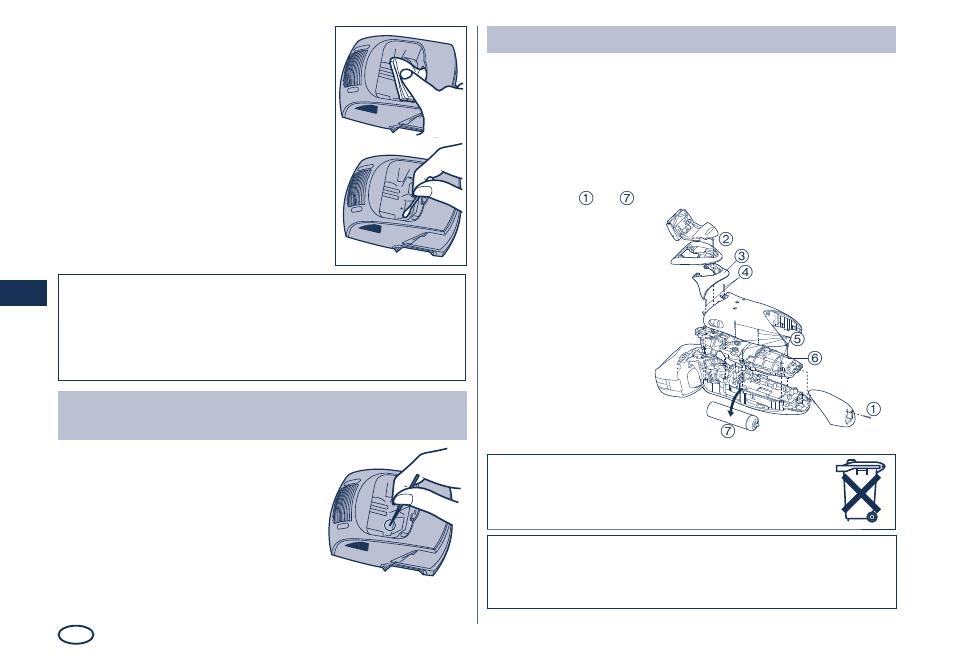 ① ⑦
②
③
④
⑤
⑥
①
⑦