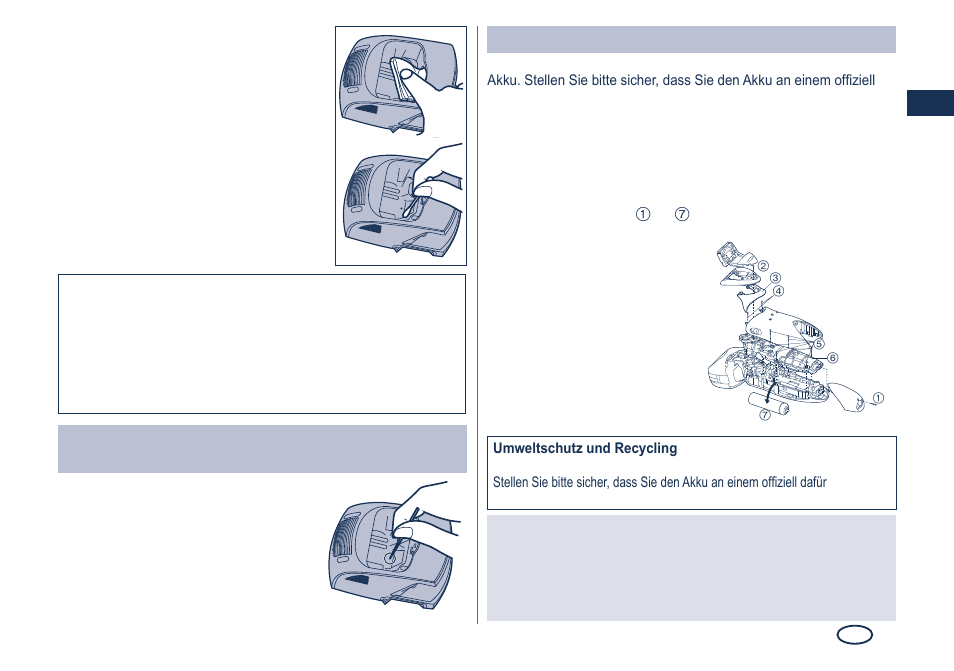 Akku. Stellen Sie bitte sicher, dass Sie den Akku an einem offiziell

① ⑦

②
③
④
⑤
⑥
①
⑦

Umweltschutz und Recycling

Stellen Sie bitte sicher, dass Sie den Akku an einem offiziell dafür