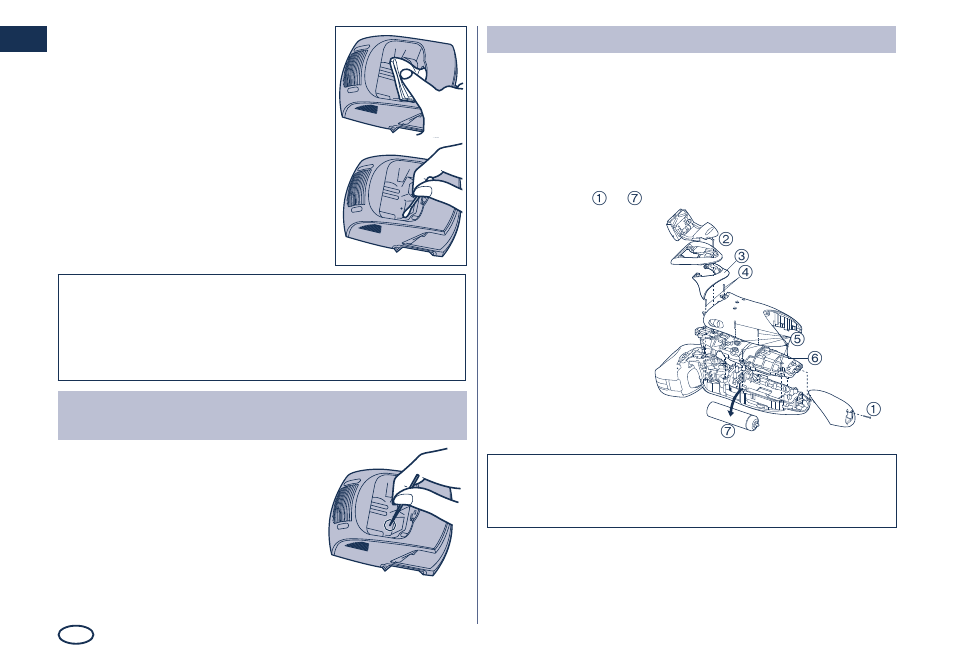 ① ⑦

②
③
④
⑤
⑥
①
⑦