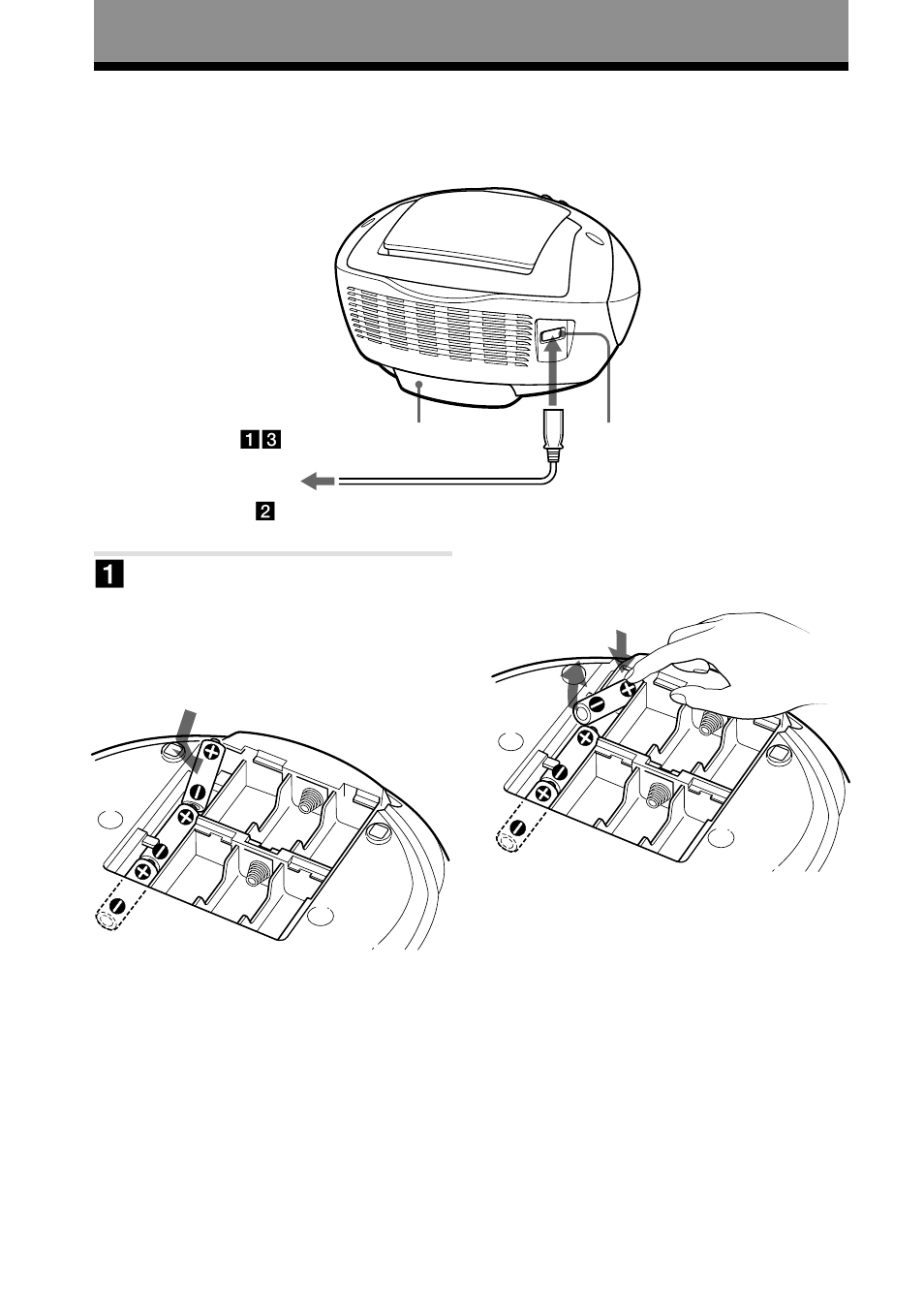 1 3

2

1