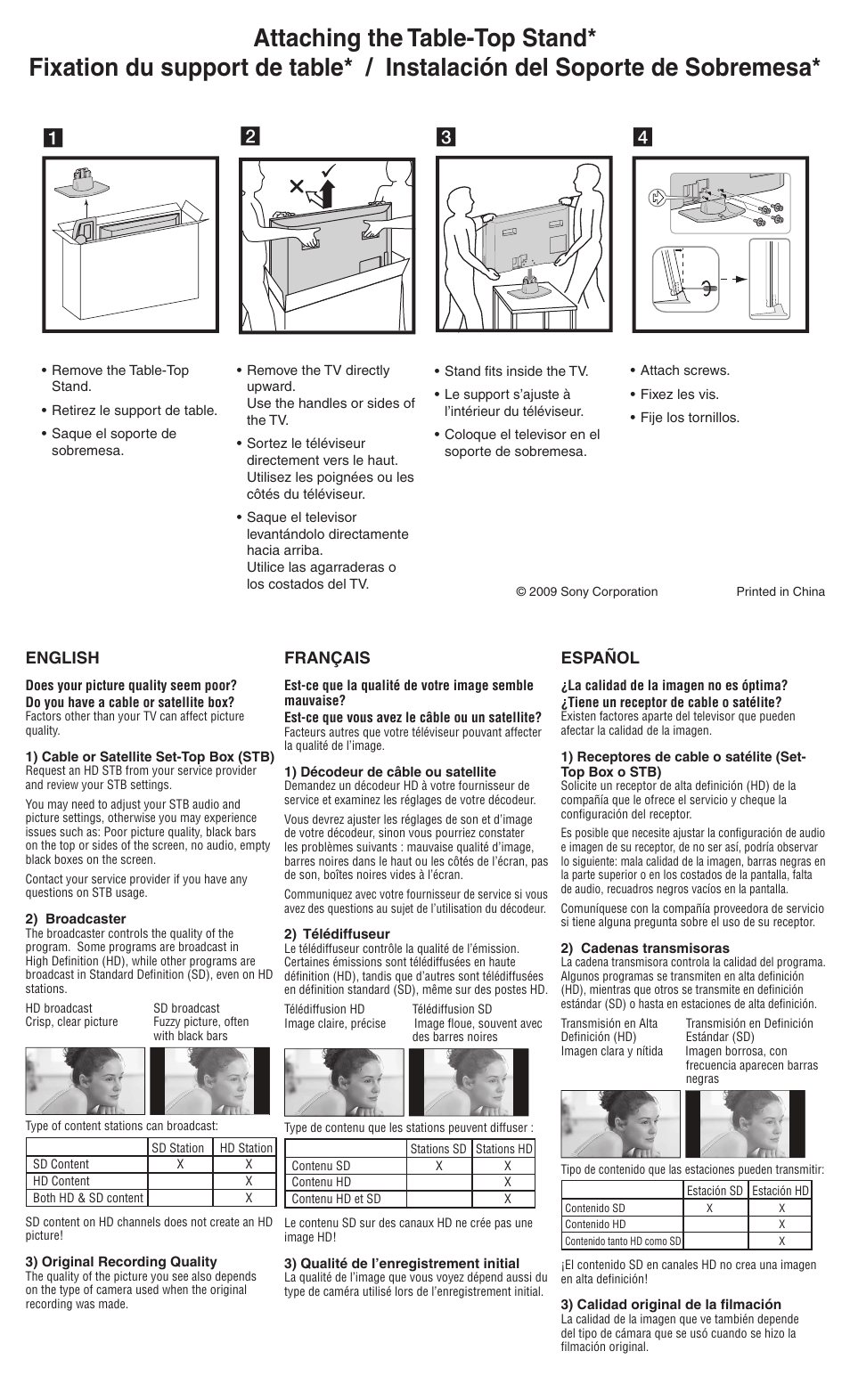 Attaching the Table-Top Stand*
Fixation du support de table* / Instalación del Soporte de Sobremesa*

1

• Remove the Table-Top Stand.

• Retirez le support de table.

• Saque el soporte de sobremesa.

2

• Remove the TV directly upward.
Use the handles or sides of the TV.

• Sortez le téléviseur directement vers le haut. Utilisez les poignées ou les côtés du téléviseur.

• Saque el televisor levantándolo directamente hacia arriba.
Utilice las agarraderas o los costados del TV.

3

• Stand fits inside the TV.

• Le support s'ajuste à l'intérieur du téléviseur.

• Coloque el televisor en el soporte de sobremesa.

4

• Attach screws.

• Fixez les vis.

• Fije los tornillos.

© 2009 Sony Corporation Printed in China

ENGLISH

Does your picture quality seem poor?
Do you have a cable or satellite box?
Factors other than your TV can affect picture quality.

1) Cable or Satellite Set-Top Box (STB)
Request an HD STB from your service provider and review your STB settings.

You may need to adjust your STB audio and picture settings, otherwise you may experience issues such as: Poor picture quality, black bars on the top or sides of the screen, no audio, empty black boxes on the screen.

Contact your service provider if you have any questions on STB usage.

2) Broadcaster
The broadcaster controls the quality of the program. Some programs are broadcast in High Definition (HD), while other programs are broadcast in Standard Definition (SD), even on HD stations.

HD broadcast
Crisp, clear picture

SD broadcast
Fuzzy picture, often with black bars

Type of content stations can broadcast:

| | SD Station | HD Station |
|---|---|---|
| SD Content | X | X |
| HD Content | | X |
| Both HD & SD content | | X |

SD content on HD channels does not create an HD picture!

3) Original Recording Quality
The quality of the picture you see also depends on the type of camera used when the original recording was made.

FRANÇAIS

Est-ce que la qualité de votre image semble mauvaise?
Est-ce que vous avez le câble ou un satellite?
Facteurs autres que votre téléviseur pouvant affecter la qualité de l'image.

1) Décodeur de câble ou satellite
Demandez un décodeur HD à votre fournisseur de service et examinez les réglages de votre décodeur.

Vous devrez ajuster les réglages de son et d'image de votre décodeur, sinon vous pourriez constater les problèmes suivants : mauvaise qualité d'image, barres noires dans le haut ou les côtés de l'écran, pas de son, boîtes noires vides à l'écran.

Communiquez avec votre fournisseur de service si vous avez des questions au sujet de l'utilisation du décodeur.

2) Télédiffuseur
Le télédiffuseur contrôle la qualité de l'émission. Certaines émissions sont télédiffusées en haute définition (HD), tandis que d'autres sont télédiffusées en définition standard (SD), même sur des postes HD.

Télédiffusion HD
Image claire, précise

Télédiffusion SD
Image floue, souvent avec des barres noires

Type de contenu que les stations peuvent diffuser :

| | Stations SD | Stations HD |
|---|---|---|
| Contenu SD | X | X |
| Contenu HD | | X |
| Contenu HD et SD | | X |

Le contenu SD sur des canaux HD ne crée pas une image HD!

3) Qualité de l'enregistrement initial
La qualité de l'image que vous voyez dépend aussi du type de caméra utilisé lors de l'enregistrement initial.

ESPAÑOL

¿La calidad de la imagen no es óptima?
¿Tiene un receptor de cable o satélite?
Existen factores aparte del televisor que pueden afectar la calidad de la imagen.

1) Receptores de cable o satélite (Set-Top Box o STB)
Solicite un receptor de alta definición (HD) de la compañía que le ofrece el servicio y cheque la configuración del receptor.

Es posible que necesite ajustar la configuración de audio e imagen de su receptor, de no ser así, podría observar lo siguiente: mala calidad de la imagen, barras negras en la parte superior o en los costados de la pantalla, falta de audio, recuadros negros vacíos en la pantalla.

Comuníquese con la compañía proveedora de servicio si tiene alguna pregunta sobre el uso de su receptor.

2) Cadenas transmisoras
La cadena transmisora controla la calidad del programa. Algunos programas se transmiten en alta definición (HD), mientras que otros se transmite en definición estándar (SD) o hasta en estaciones de alta definición.

Transmisión en Alta Definición (HD)
Imagen clara y nítida

Transmisión en Definición Estándar (SD)
Imagen borrosa, con frecuencia aparecen barras negras

Tipo de contenido que las estaciones pueden transmitir:

| | Estación SD | Estación HD |
|---|---|---|
| Contenido SD | X | X |
| Contenido HD | | X |
| Contenido tanto HD como SD | | X |

¡El contenido SD en canales HD no crea una imagen en alta definición!

3) Calidad original de la filmación
La calidad de la imagen que ve también depende del tipo de cámara que se usó cuando se hizo la filmación original.