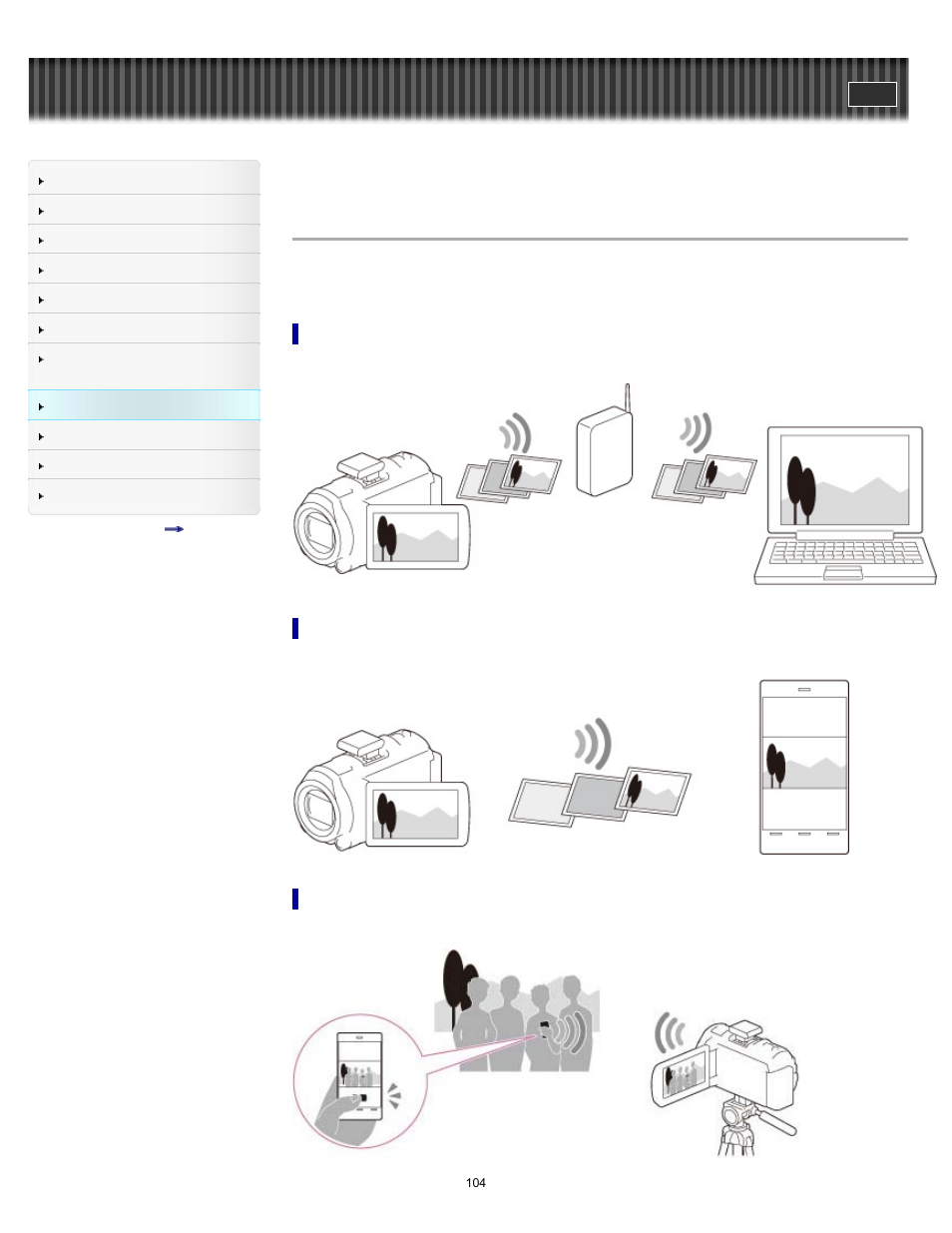 104