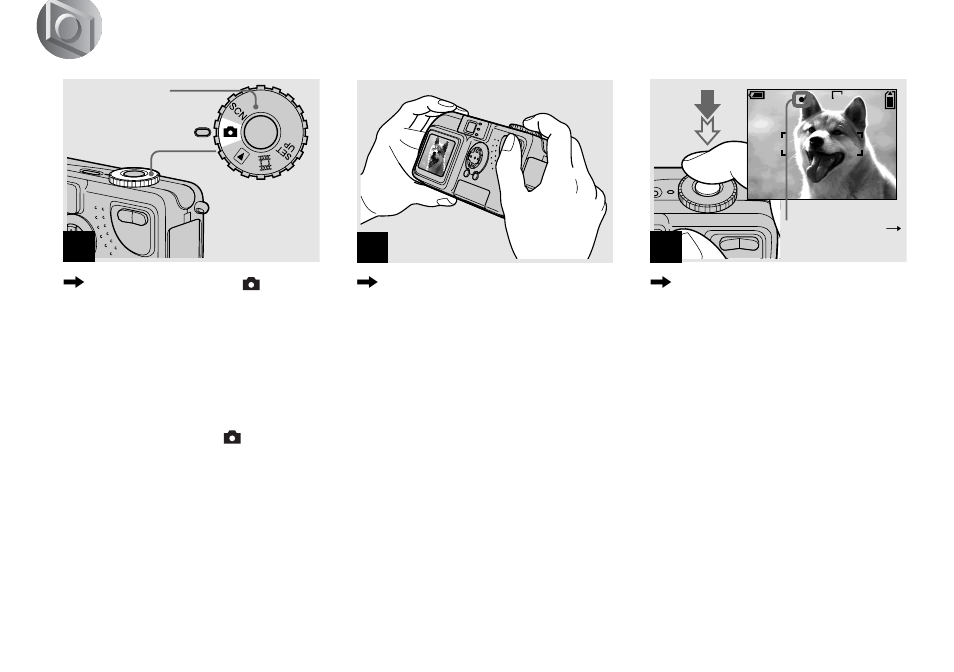 SCN
SET