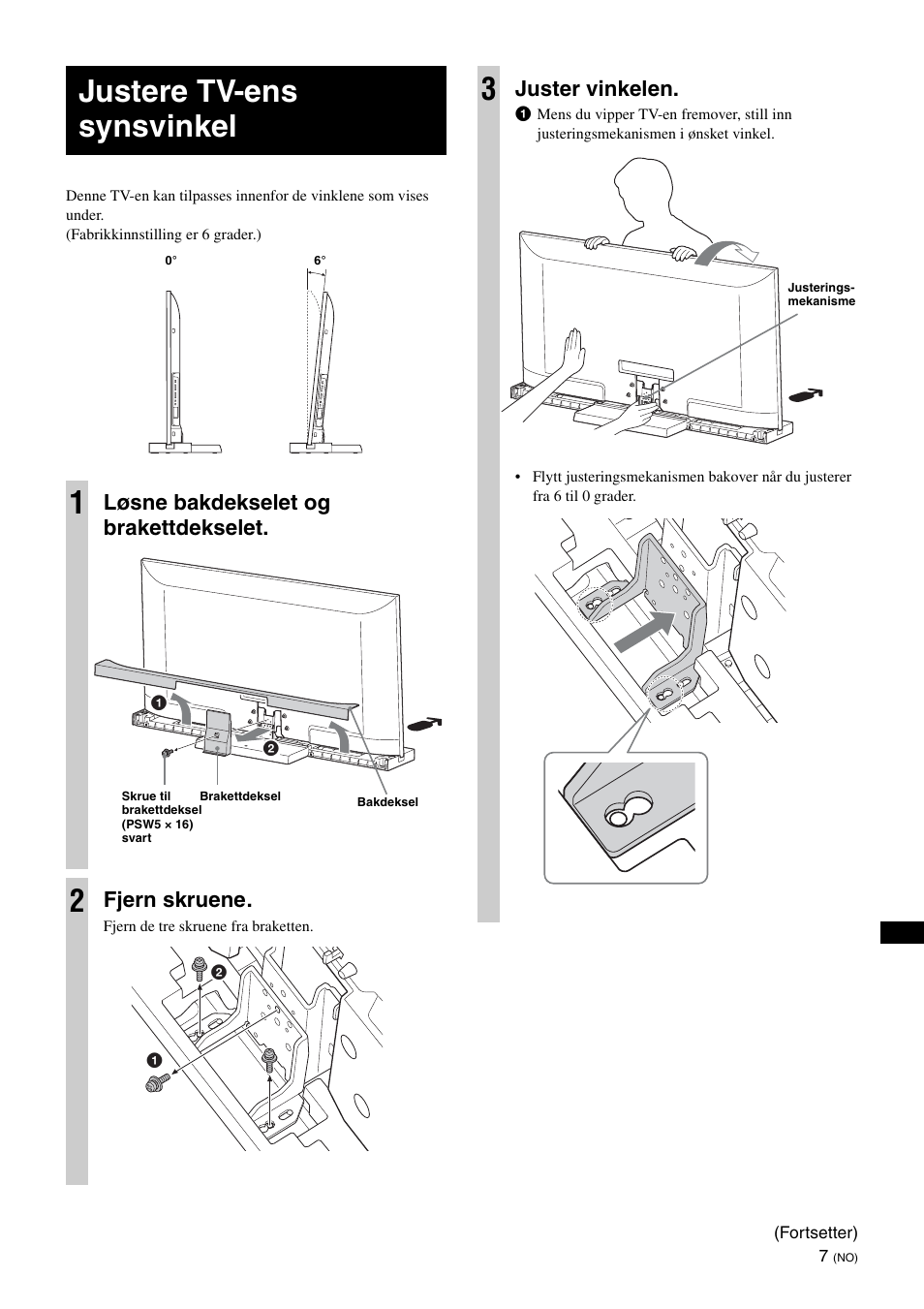 Justere TV-ens synsvinkel

Denne TV-en kan tilpasses innenfor de vinklene som vises under.
(Fabrikkinnstilling er 6 grader.)

0°

6°

1 Løsne bakdekselet og brakettdekselet.

1

2

Skrue til brakettdeksel (PSW5 × 16) svart

Brakettdeksel

Bakdeksel

2 Fjern skruene.

Fjern de tre skruene fra braketten.

2

1

3 Juster vinkelen.

1 Mens du vipper TV-en fremover, still inn justeringsmekanismen i ønsket vinkel.

Justerings-mekanisme

• Flytt justeringsmekanismen bakover når du justerer fra 6 til 0 grader.

(Fortsetter)
7 (NO)