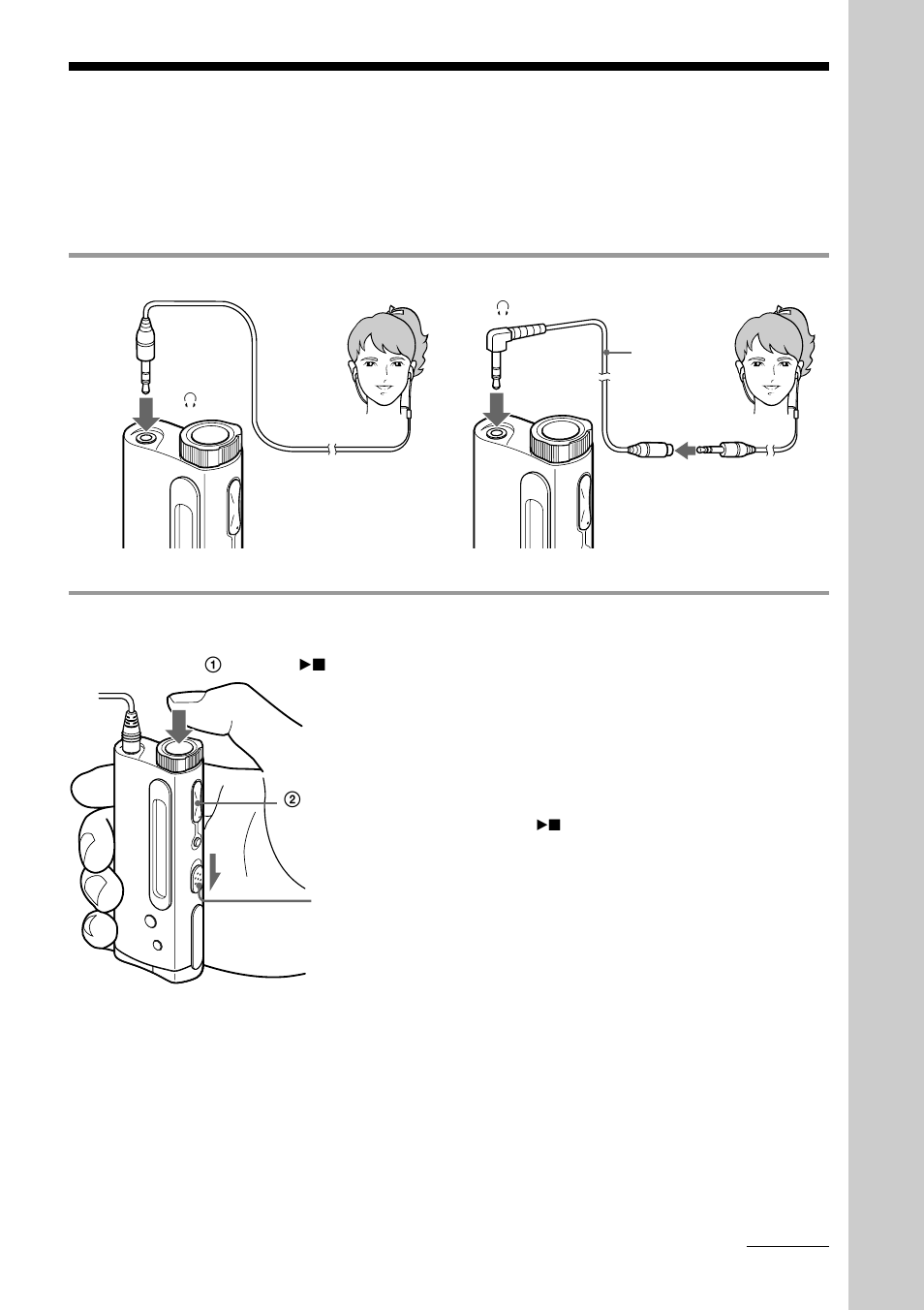 ①　▶■

②

▶■