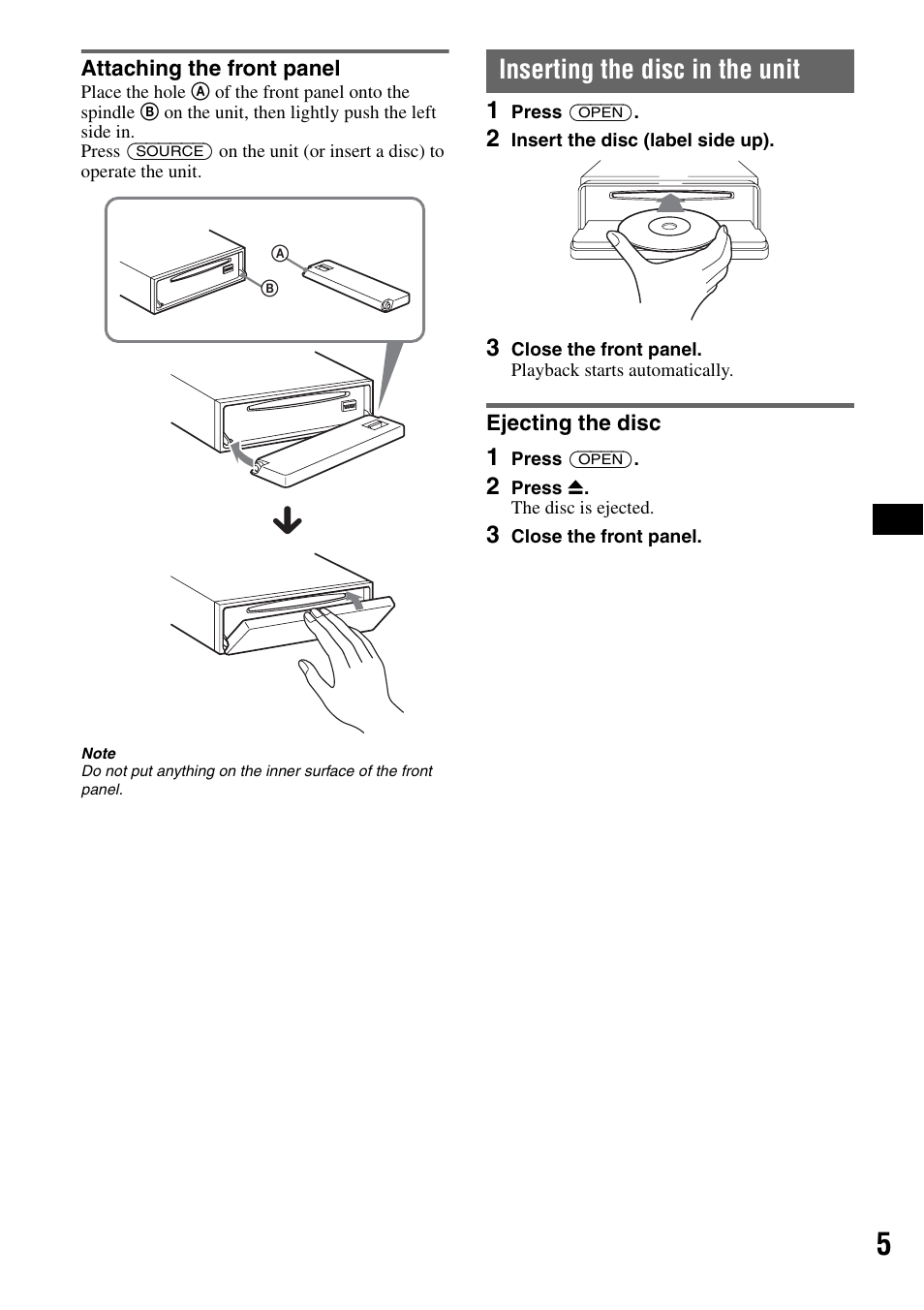 Attaching the front panel

Place the hole Ⓐ of the front panel onto the spindle Ⓑ on the unit, then lightly push the left side in.
Press (SOURCE) on the unit (or insert a disc) to operate the unit.

Ⓐ
Ⓑ

Note
Do not put anything on the inner surface of the front panel.

Inserting the disc in the unit

1 Press (OPEN).
2 Insert the disc (label side up).
3 Close the front panel.
Playback starts automatically.

Ejecting the disc

1 Press (OPEN).
2 Press ⏏.
The disc is ejected.
3 Close the front panel.

5