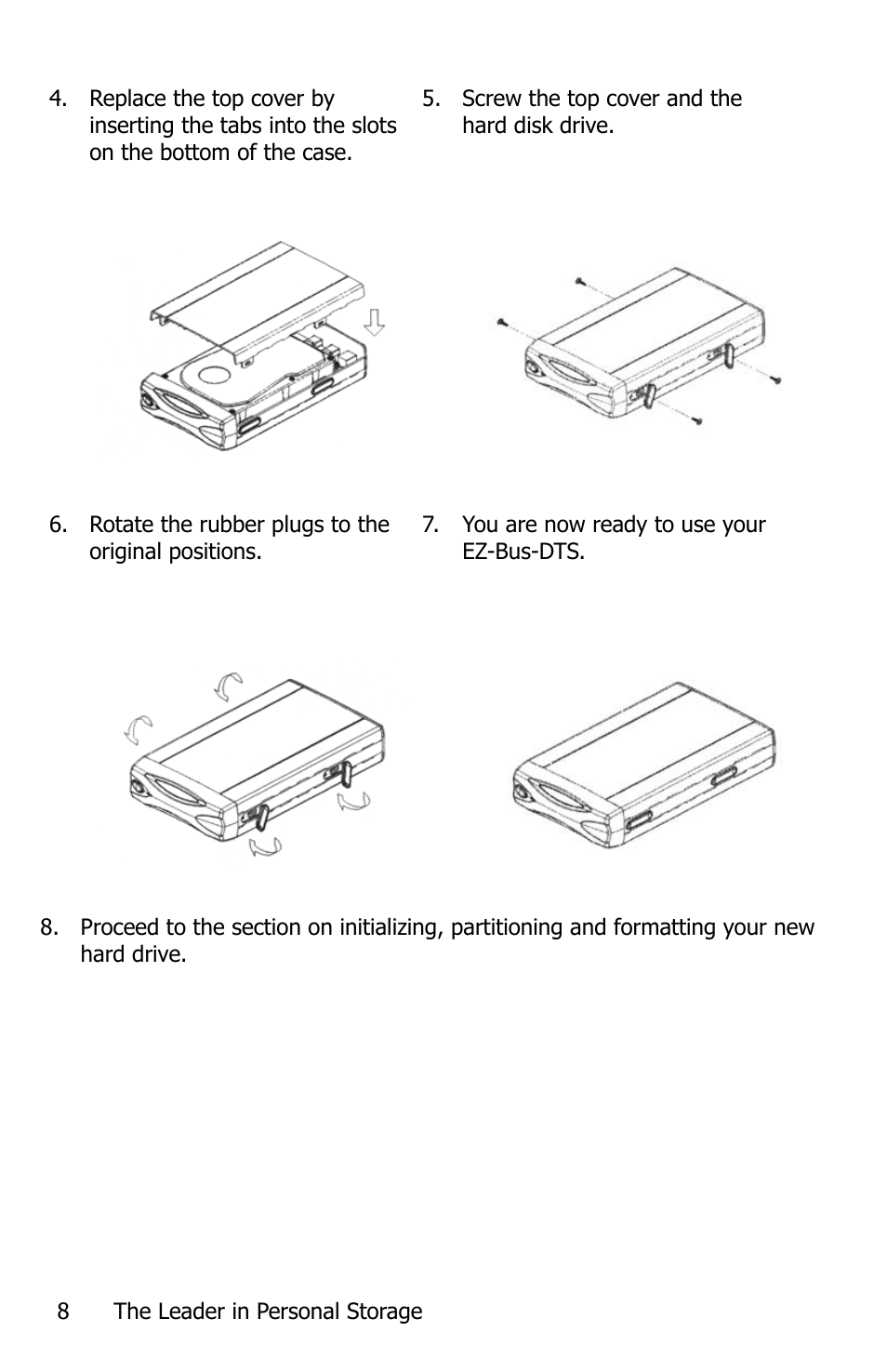 4. Replace the top cover by inserting the tabs into the slots on the bottom of the case.

5. Screw the top cover and the hard disk drive.

6. Rotate the rubber plugs to the original positions.

7. You are now ready to use your EZ-Bus-DTS.

8. Proceed to the section on initializing, partitioning and formatting your new hard drive.

8 The Leader in Personal Storage