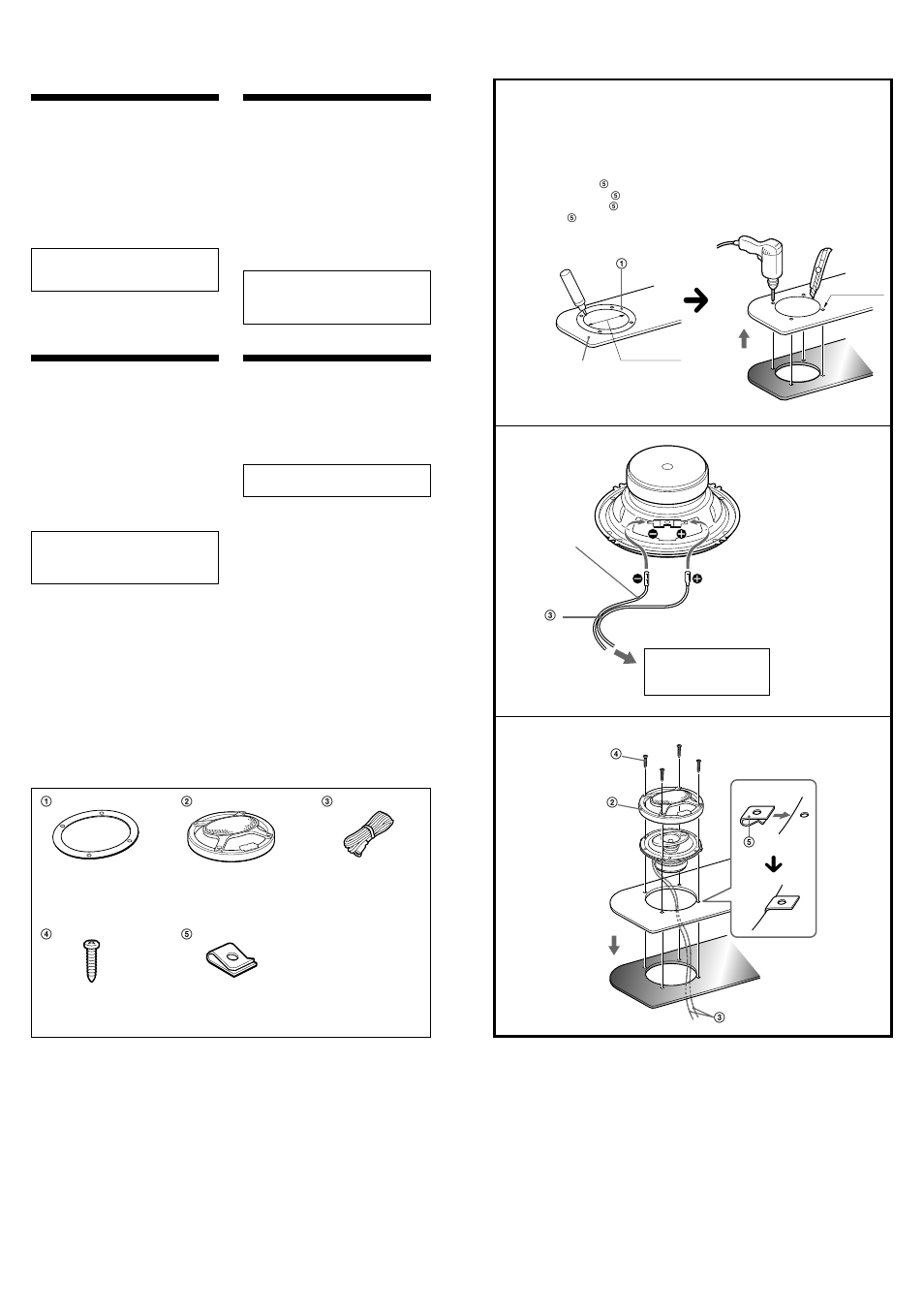 ⑤
⑤
⑤
⑤

①

③

④
②
⑤
③

①
②
③
④
⑤