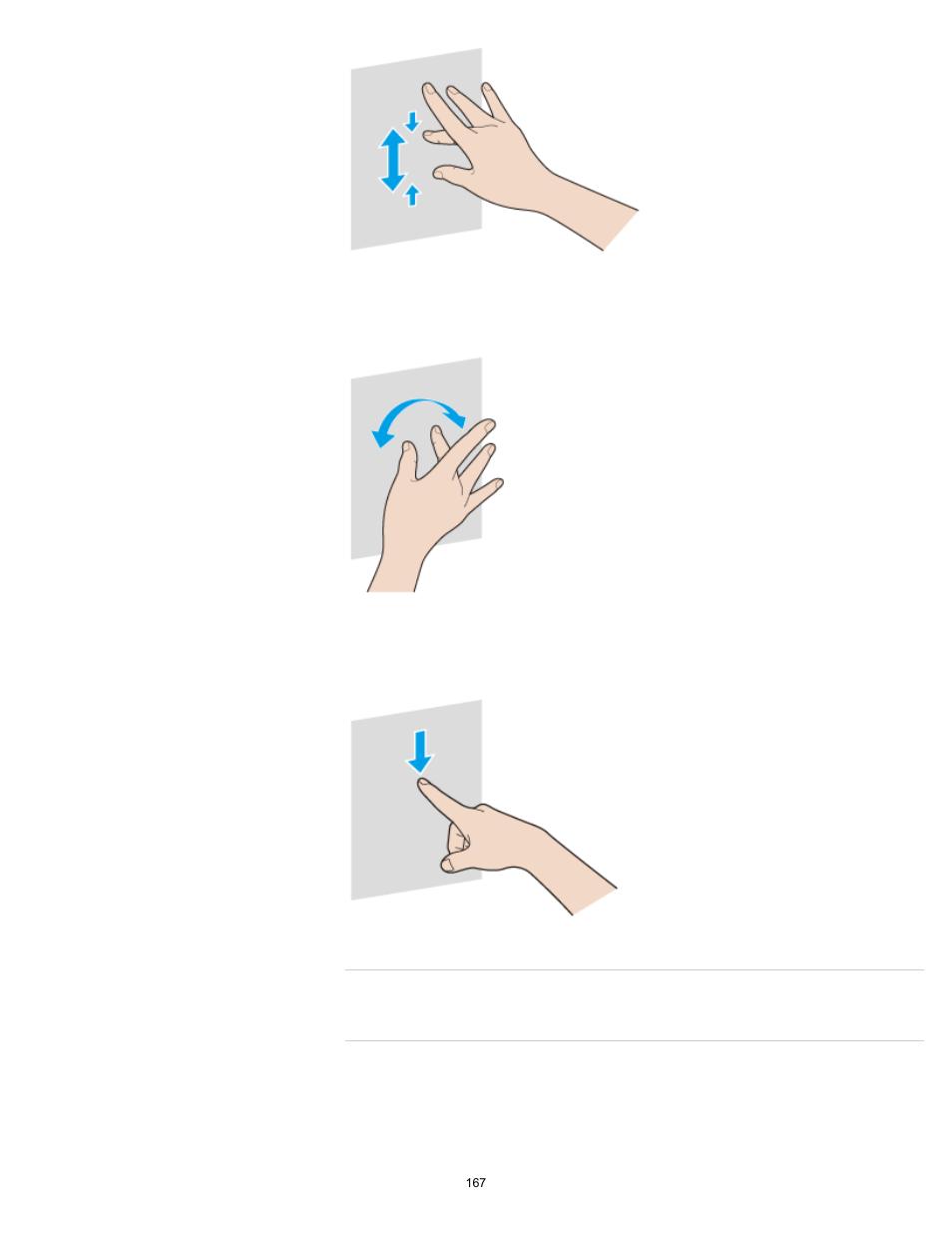 167