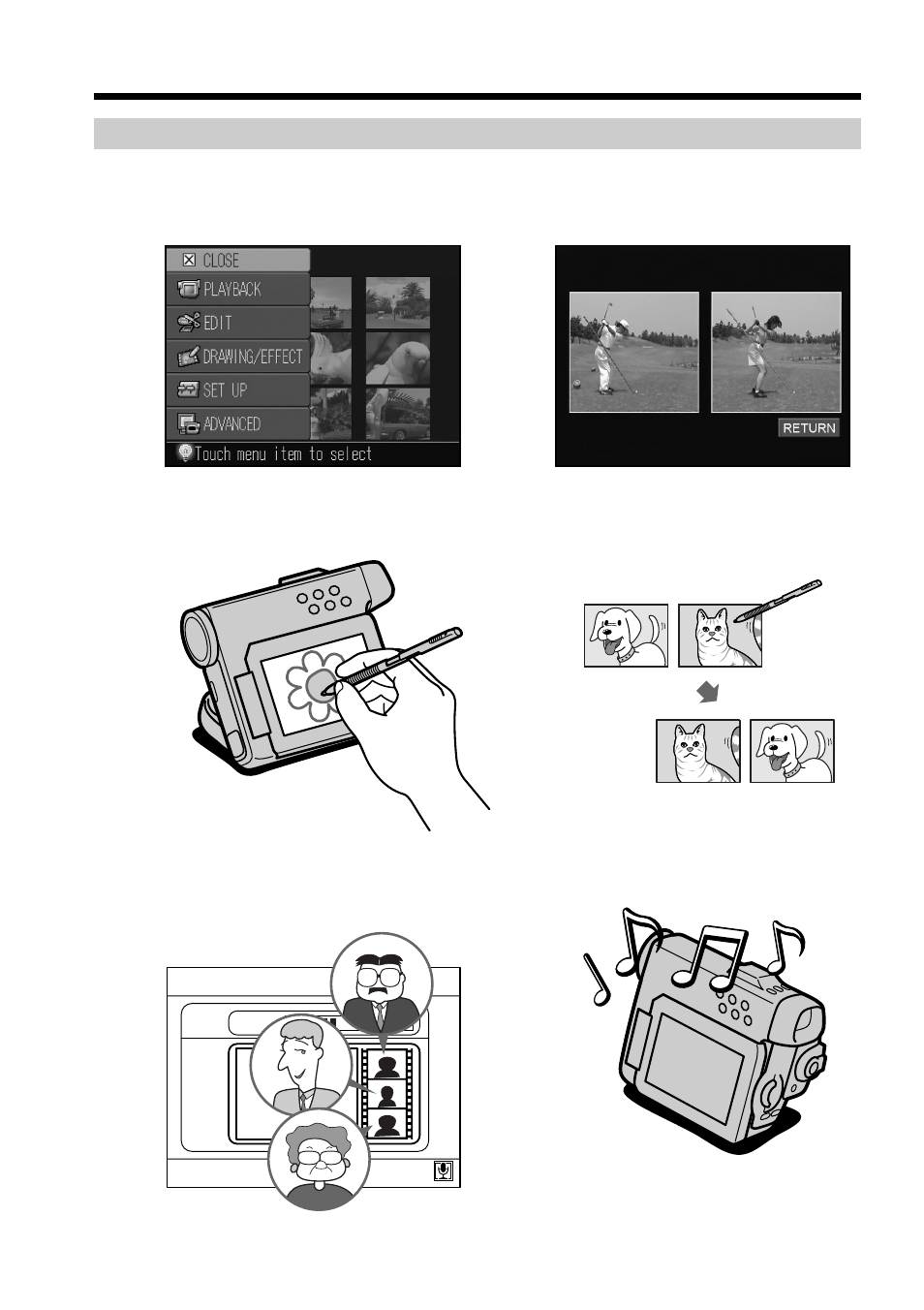 CLOSE
PLAYBACK
EDIT
DRAWING/EFFECT
SET UP
ADVANCED
Touch menu item to select

RETURN