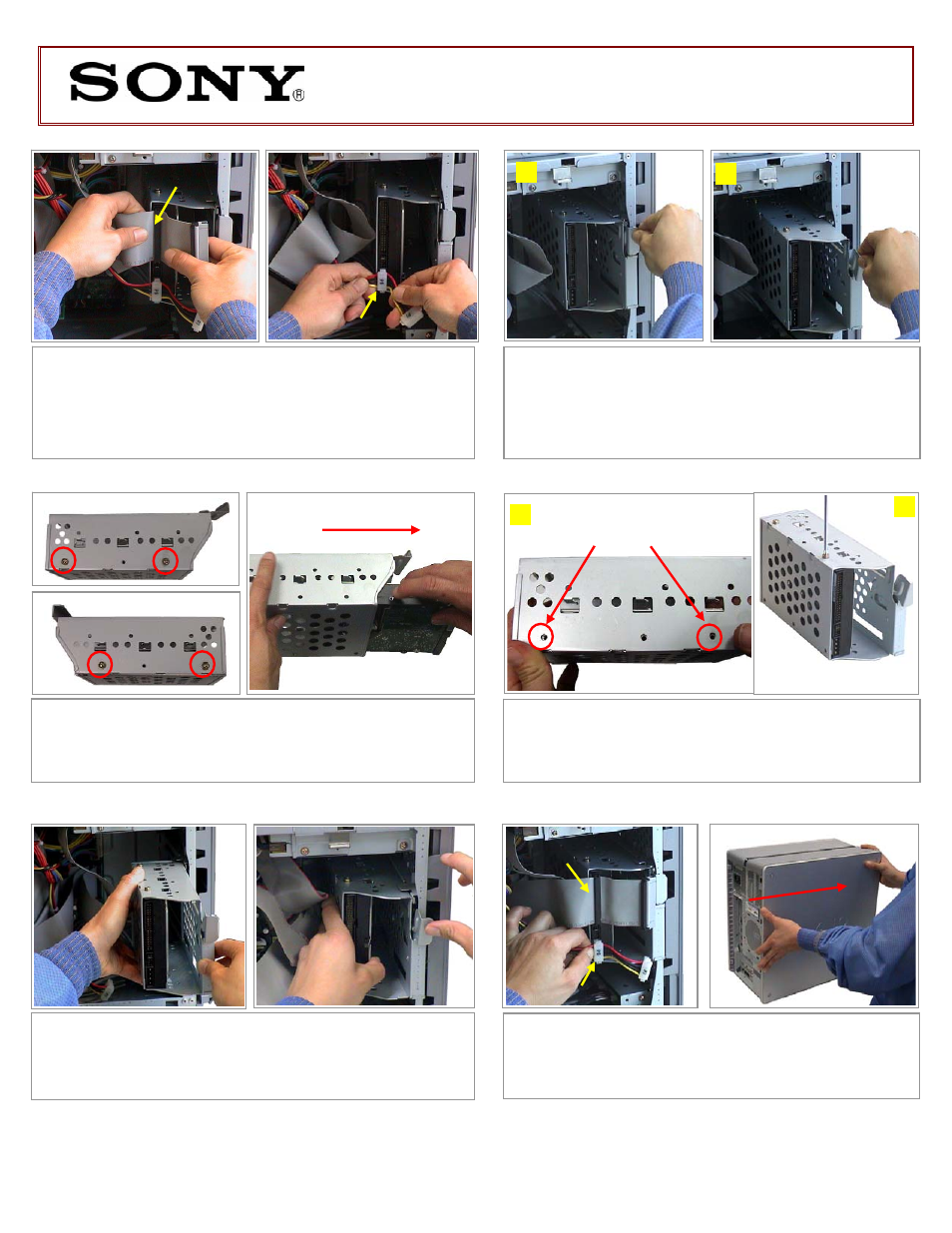 SONY®