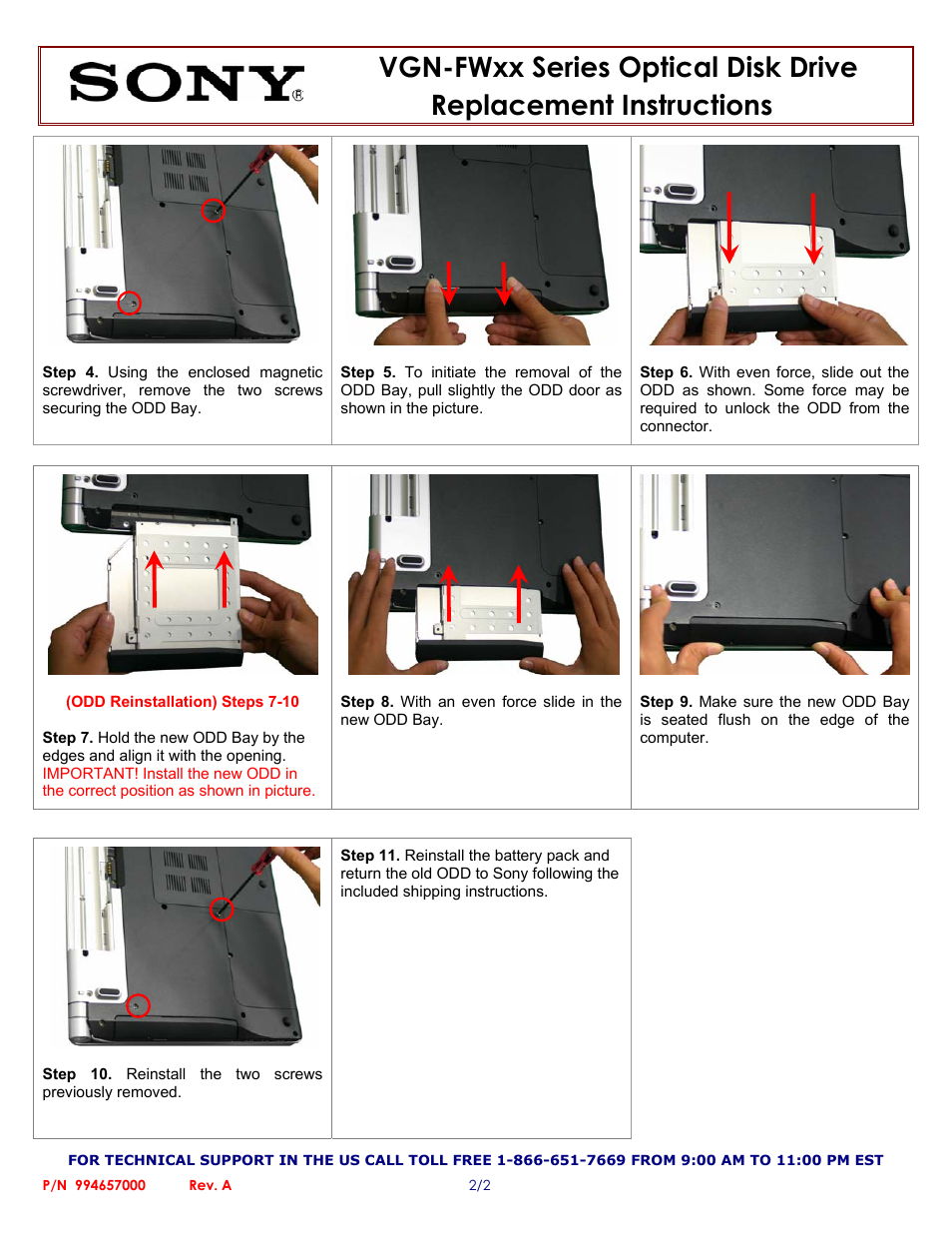 SONY®

VGN-FWxx Series Optical Disk Drive Replacement Instructions

Step 4. Using the enclosed magnetic screwdriver, remove the two screws securing the ODD Bay.

Step 5. To initiate the removal of the ODD Bay, pull slightly the ODD door as shown in the picture.

Step 6. With even force, slide out the ODD as shown. Some force may be required to unlock the ODD from the connector.

(ODD Reinstallation) Steps 7-10

Step 7. Hold the new ODD Bay by the edges and align it with the opening. IMPORTANT! Install the new ODD in the correct position as shown in picture.

Step 8. With an even force slide in the new ODD Bay.

Step 9. Make sure the new ODD Bay is seated flush on the edge of the computer.

Step 10. Reinstall the two screws previously removed.

Step 11. Reinstall the battery pack and return the old ODD to Sony following the included shipping instructions.

FOR TECHNICAL SUPPORT IN THE US CALL TOLL FREE 1-866-651-7669 FROM 9:00 AM TO 11:00 PM EST

P/N 994657000 Rev. A 2/2