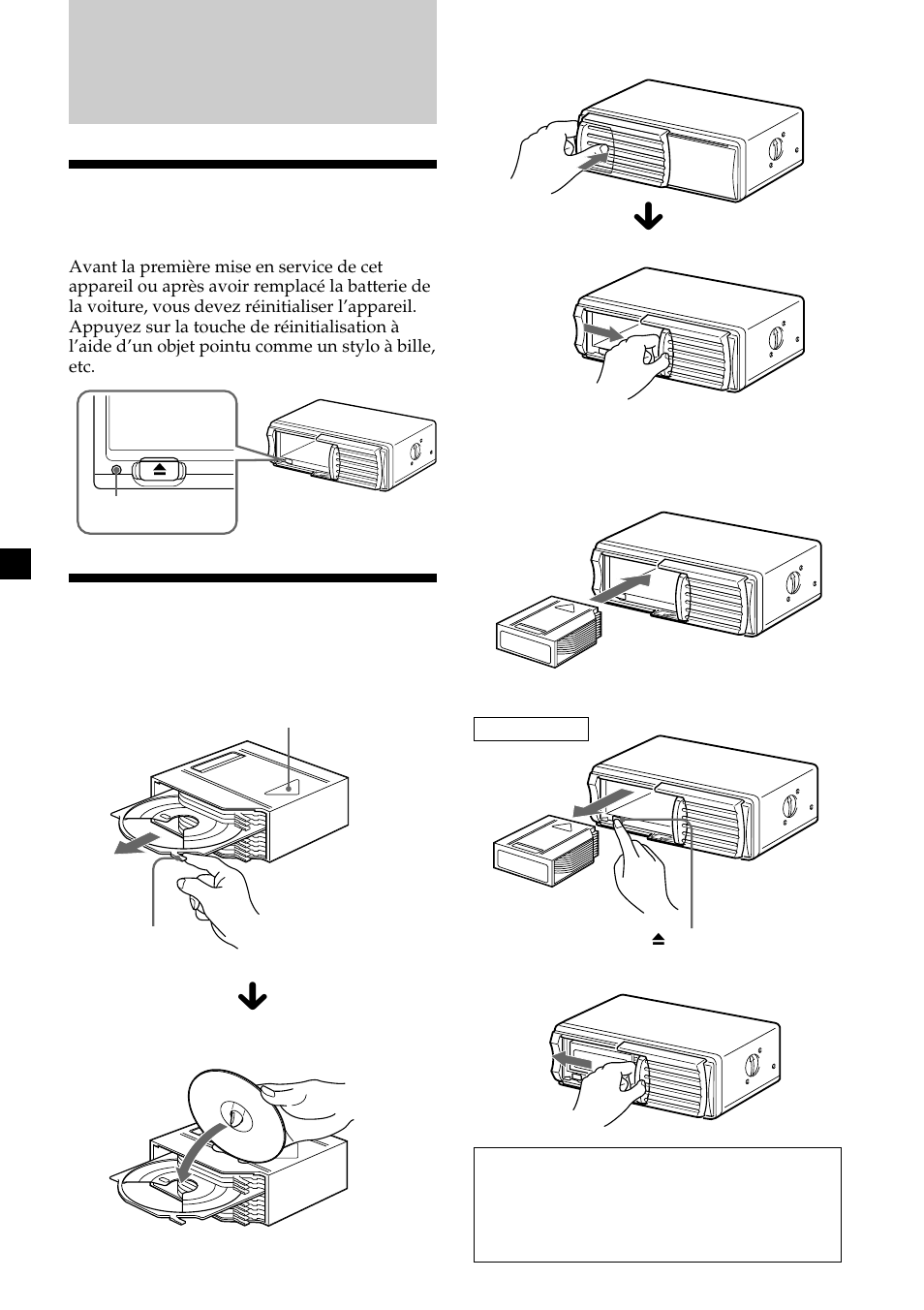 Avant la première mise en service de cet appareil ou après avoir remplacé la batterie de la voiture, vous devez réinitialiser l'appareil. Appuyez sur la touche de réinitialisation à l'aide d'un objet pointu comme un stylo à bille, etc.