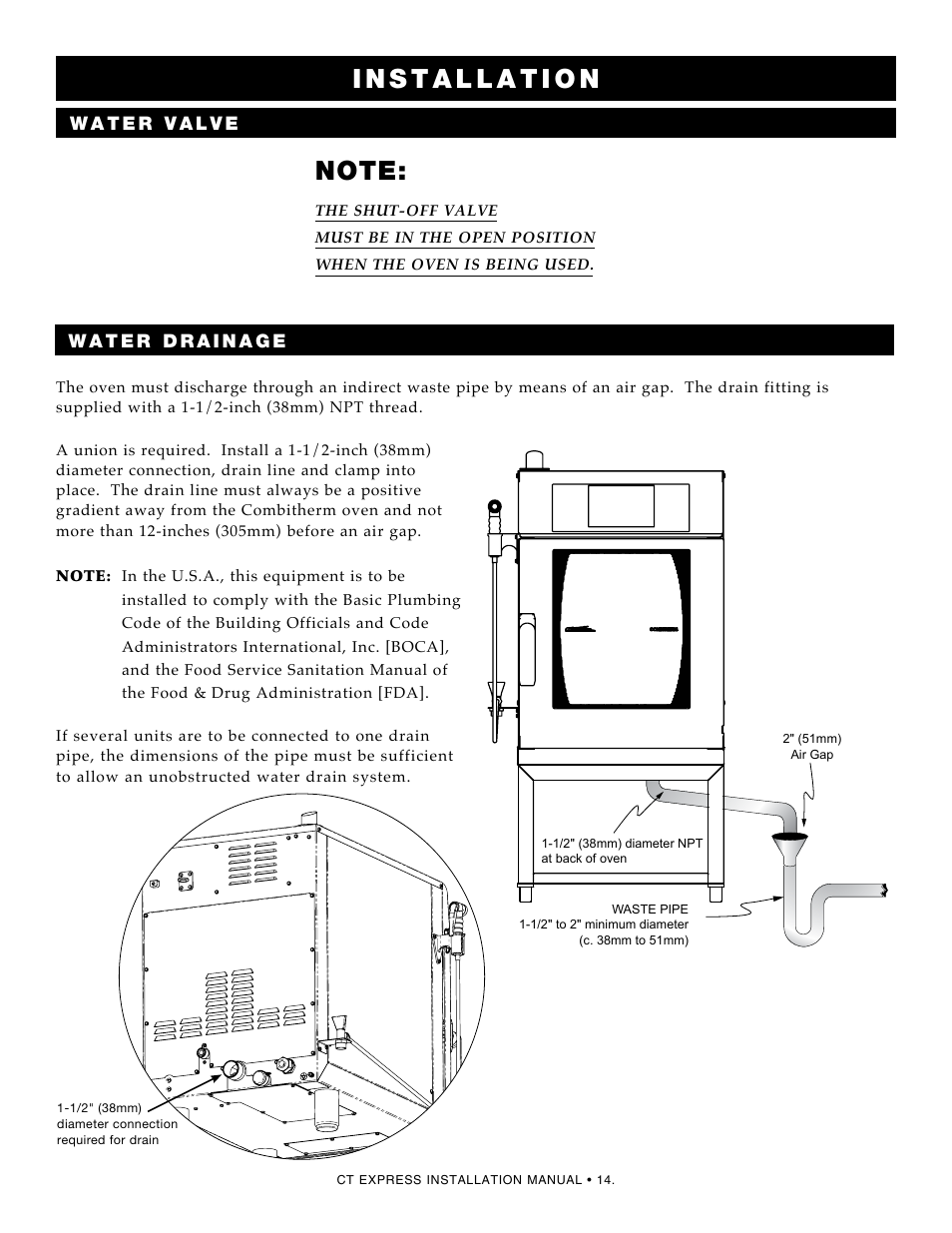 INSTALLATION

WATER VALVE

NOTE:

THE SHUT-OFF VALVE
MUST BE IN THE OPEN POSITION
WHEN THE OVEN IS BEING USED.

WATER DRAINAGE

The oven must discharge through an indirect waste pipe by means of an air gap. The drain fitting is supplied with a 1-1/2-inch (38mm) NPT thread.

A union is required. Install a 1-1/2-inch (38mm) diameter connection, drain line and clamp into place. The drain line must always be a positive gradient away from the Combitherm oven and not more than 12-inches (305mm) before an air gap.

NOTE: In the U.S.A., this equipment is to be installed to comply with the Basic Plumbing Code of the Building Officials and Code Administrators International, Inc. [BOCA], and the Food Service Sanitation Manual of the Food & Drug Administration [FDA].

If several units are to be connected to one drain pipe, the dimensions of the pipe must be sufficient to allow an unobstructed water drain system.

2" (51mm) Air Gap

1-1/2" (38mm) diameter NPT at back of oven

WASTE PIPE
1-1/2" to 2" minimum diameter (c. 38mm to 51mm)

1-1/2" (38mm) diameter connection required for drain

CT EXPRESS INSTALLATION MANUAL • 14.