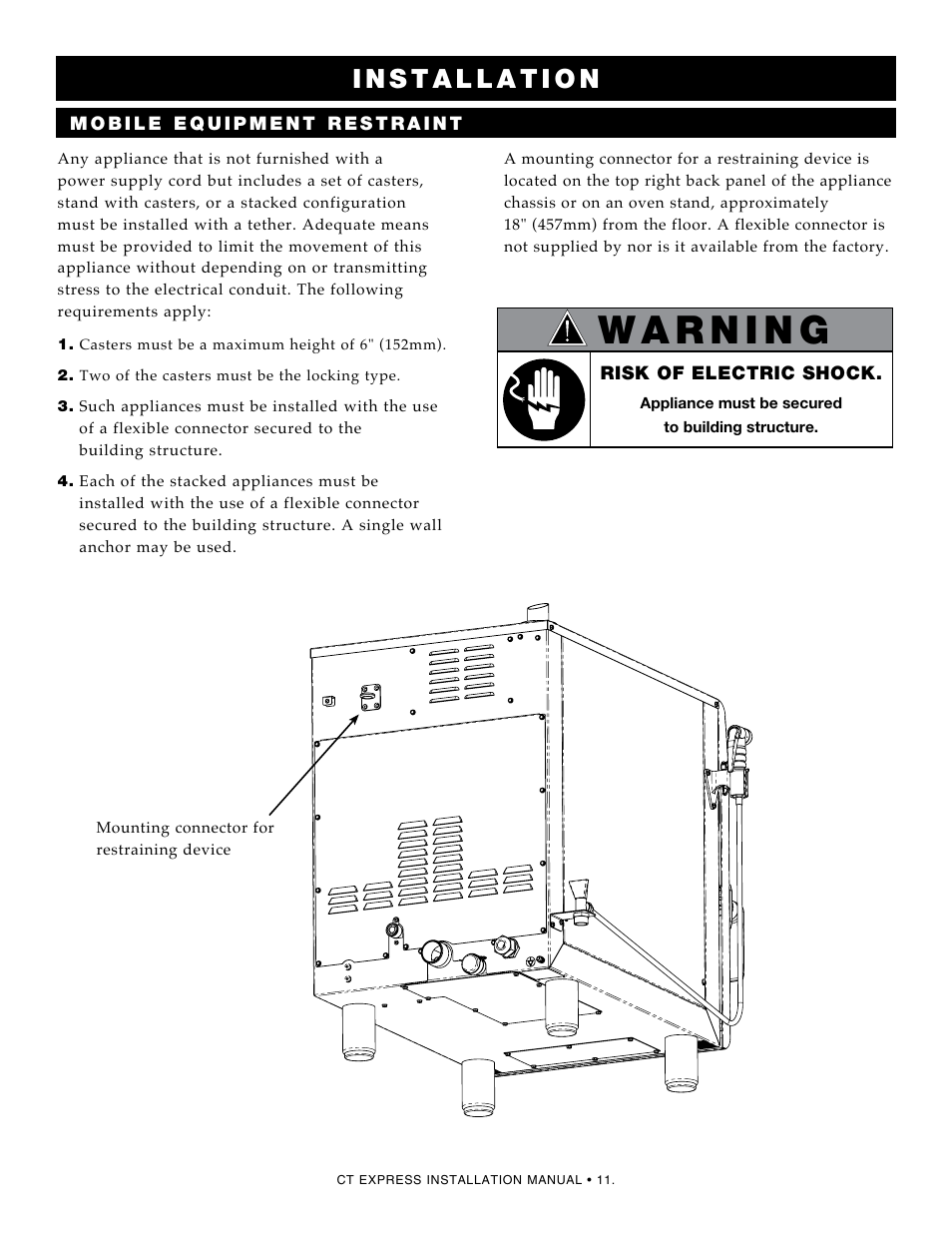 INSTALLATION

MOBILE EQUIPMENT RESTRAINT

Any appliance that is not furnished with a power supply cord but includes a set of casters, stand with casters, or a stacked configuration must be installed with a tether. Adequate means must be provided to limit the movement of this appliance without depending on or transmitting stress to the electrical conduit. The following requirements apply:

1. Casters must be a maximum height of 6" (152mm).

2. Two of the casters must be the locking type.

3. Such appliances must be installed with the use of a flexible connector secured to the building structure.

4. Each of the stacked appliances must be installed with the use of a flexible connector secured to the building structure. A single wall anchor may be used.

A mounting connector for a restraining device is located on the top right back panel of the appliance chassis or on an oven stand, approximately 18" (457mm) from the floor. A flexible connector is not supplied by nor is it available from the factory.

WARNING

RISK OF ELECTRIC SHOCK.

Appliance must be secured to building structure.

Mounting connector for restraining device

CT EXPRESS INSTALLATION MANUAL • 11.