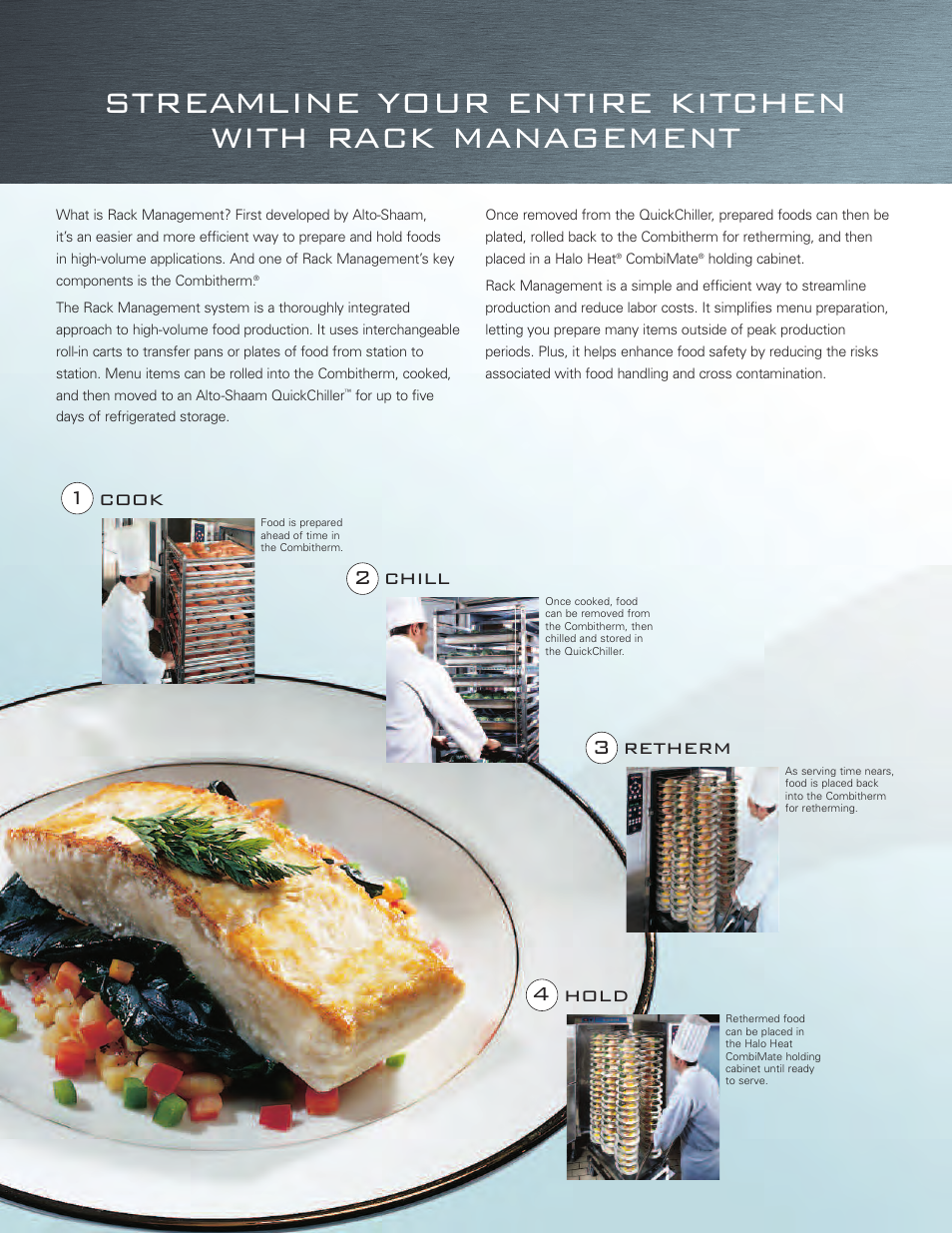 STREAMLINE YOUR ENTIRE KITCHEN WITH RACK MANAGEMENT

What is Rack Management? First developed by Alto-Shaam, it's an easier and more efficient way to prepare and hold foods in high-volume applications. And one of Rack Management's key components is the Combitherm.®

The Rack Management system is a thoroughly integrated approach to high-volume food production. It uses interchangeable roll-in carts to transfer pans or plates of food from station to station. Menu items can be rolled into the Combitherm, cooked, and then moved to an Alto-Shaam QuickChiller™ for up to five days of refrigerated storage.

Once removed from the QuickChiller, prepared foods can then be plated, rolled back to the Combitherm for retherming, and then placed in a Halo Heat® CombiMate® holding cabinet.

Rack Management is a simple and efficient way to streamline production and reduce labor costs. It simplifies menu preparation, letting you prepare many items outside of peak production periods. Plus, it helps enhance food safety by reducing the risks associated with food handling and cross contamination.

1 COOK

Food is prepared ahead of time in the Combitherm.

2 CHILL

Once cooked, food can be removed from the Combitherm, then chilled and stored in the QuickChiller.

3 RETHERM

As serving time nears, food is placed back into the Combitherm for retherming.

4 HOLD

Rethermed food can be placed in the Halo Heat CombiMate holding cabinet until ready to serve.