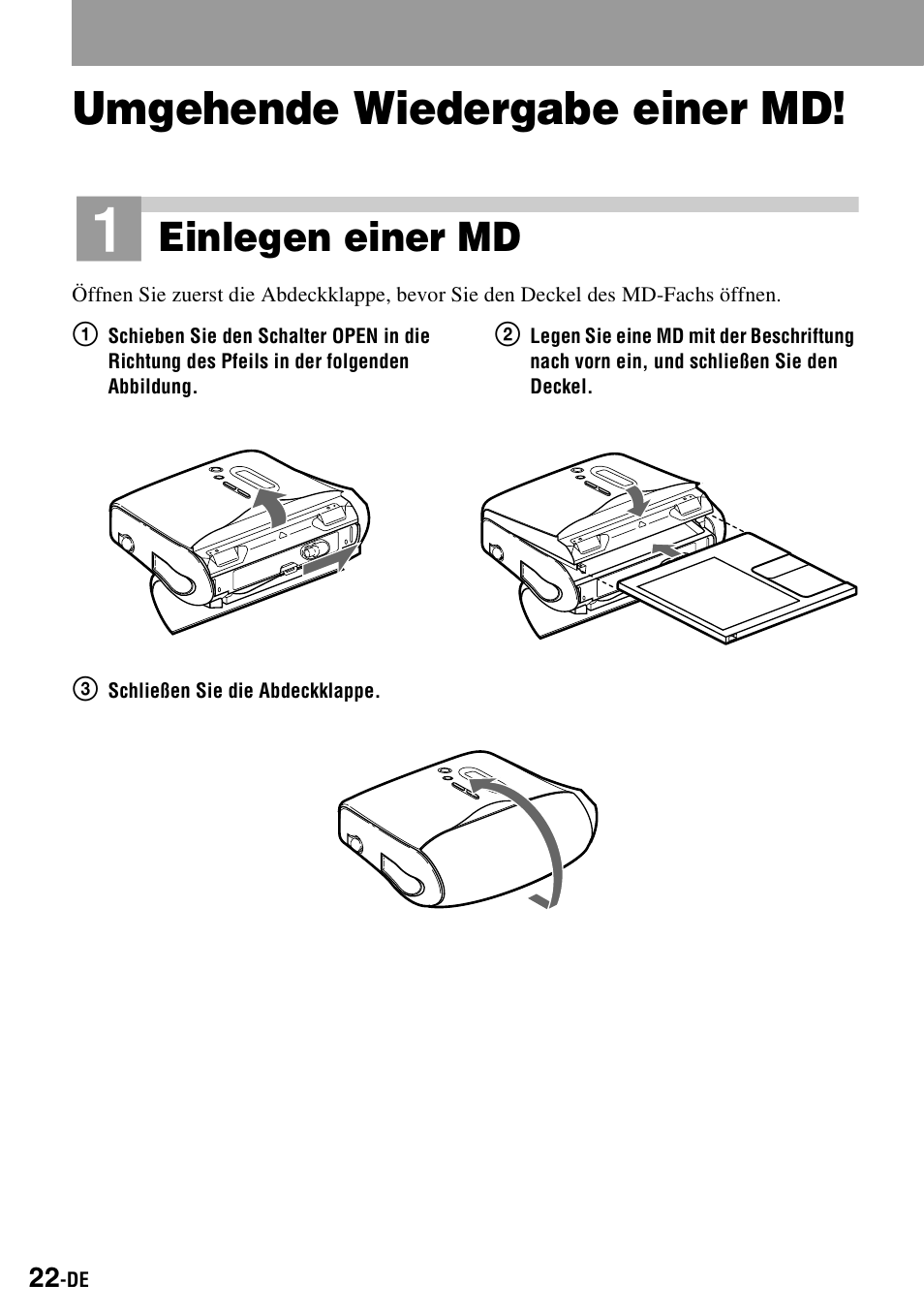 Umgehende Wiedergabe einer MD!

1 Einlegen einer MD

Öffnen Sie zuerst die Abdeckklappe, bevor Sie den Deckel des MD-Fachs öffnen.

1 Schieben Sie den Schalter OPEN in die Richtung des Pfeils in der folgenden Abbildung.

2 Legen Sie eine MD mit der Beschriftung nach vorn ein, und schließen Sie den Deckel.

3 Schließen Sie die Abdeckklappe.

22-DE